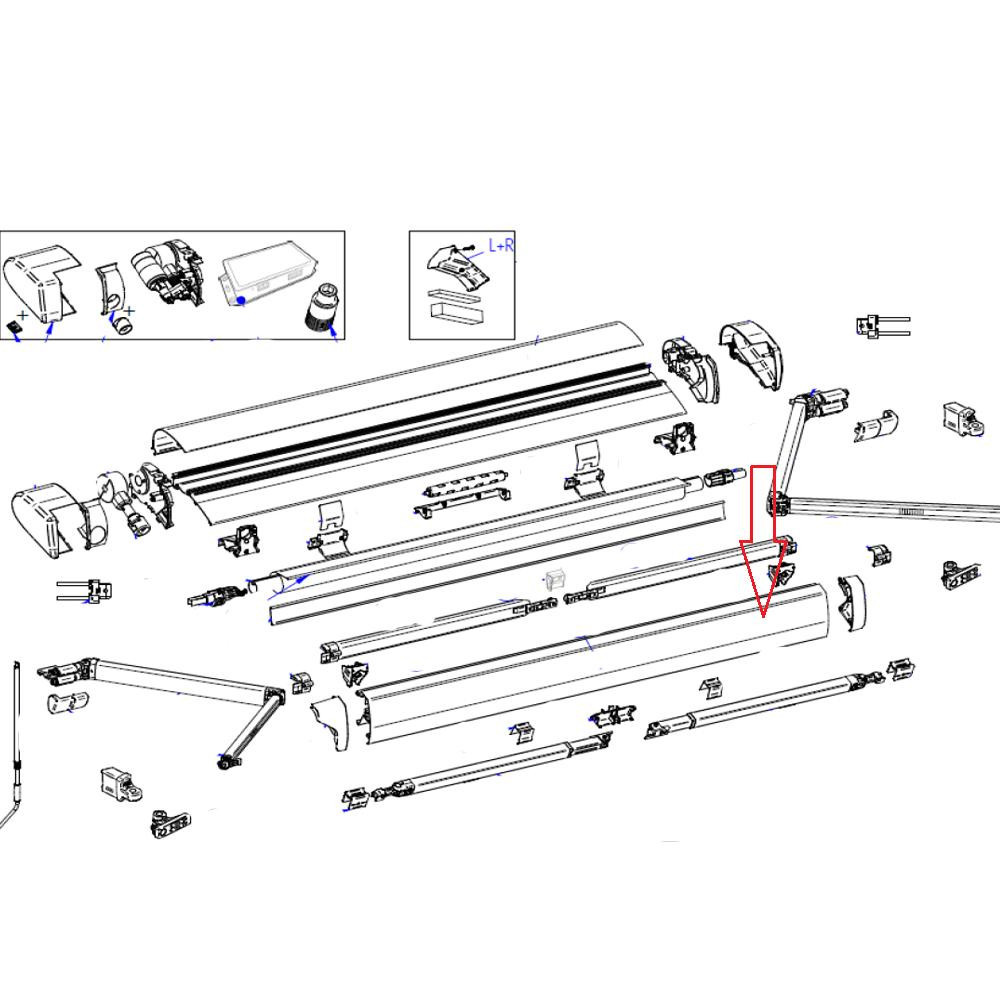 L+R