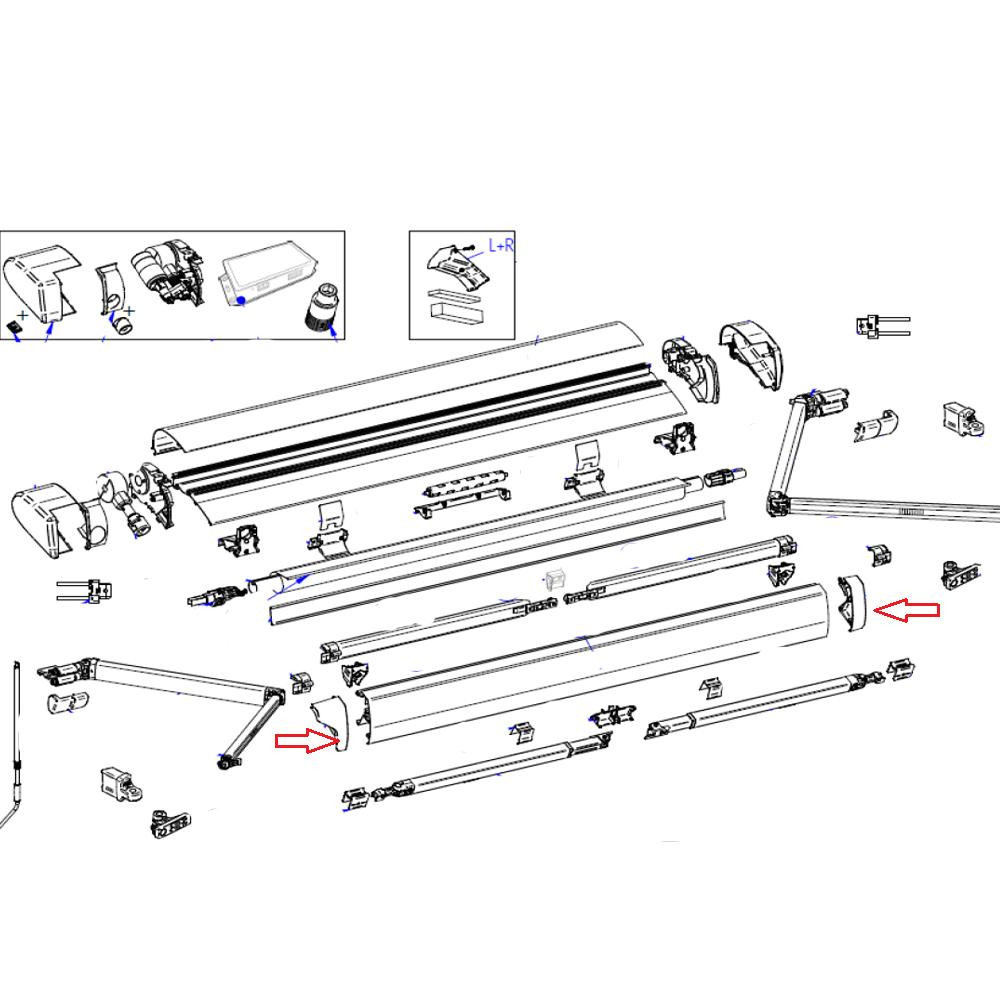 L+R