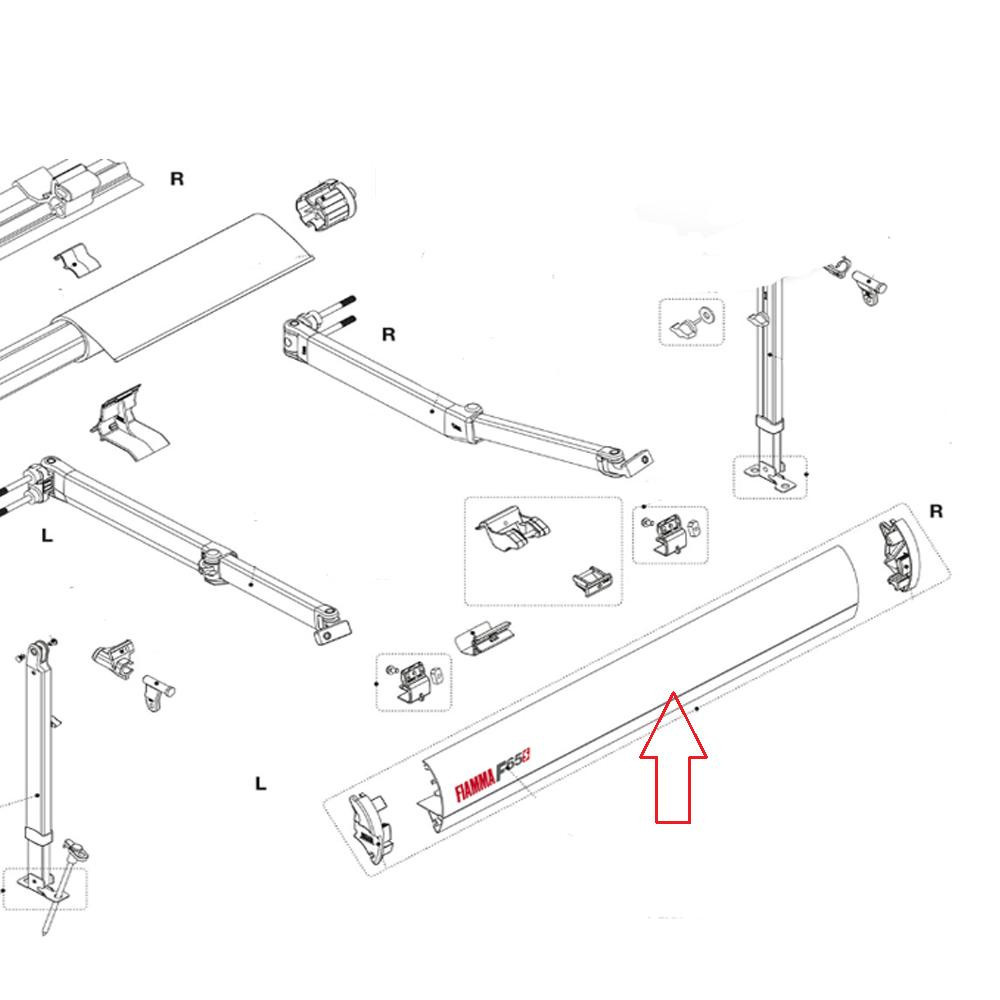 R

R

L

R

L

FIAMMA F65S