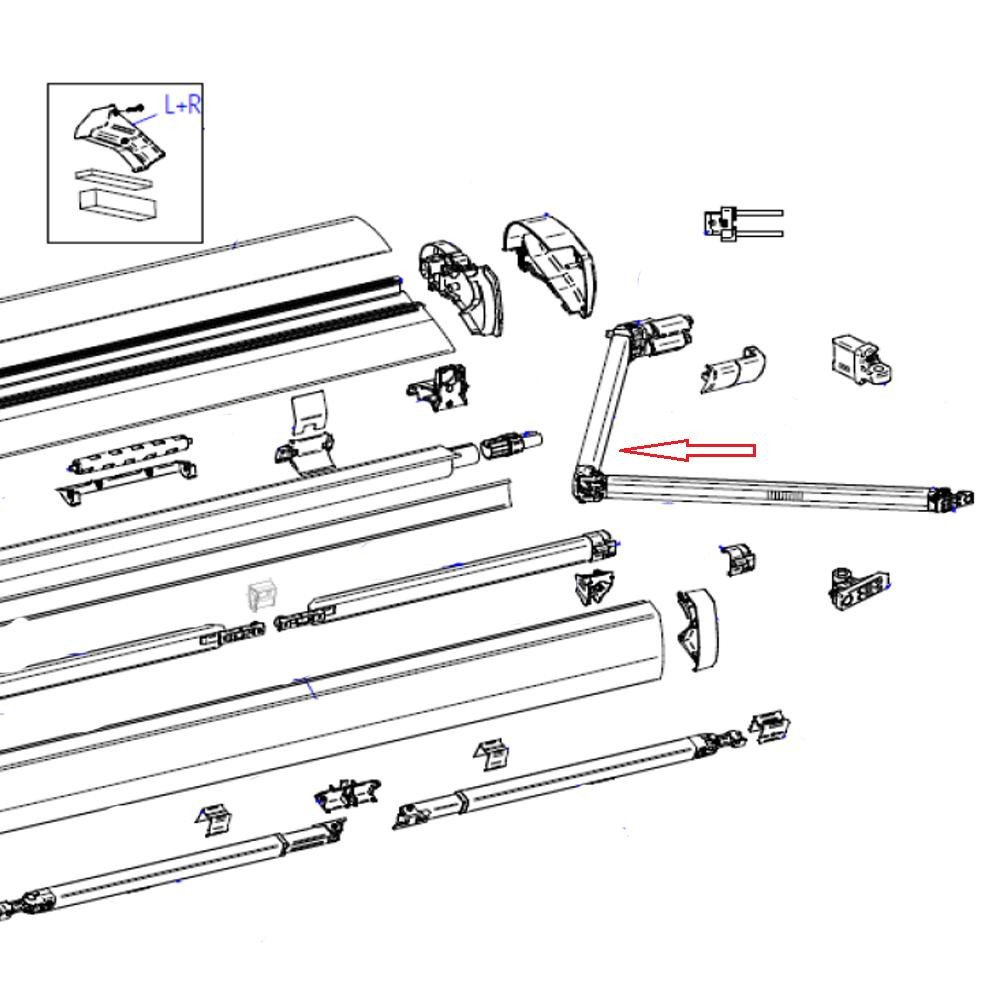 L+R