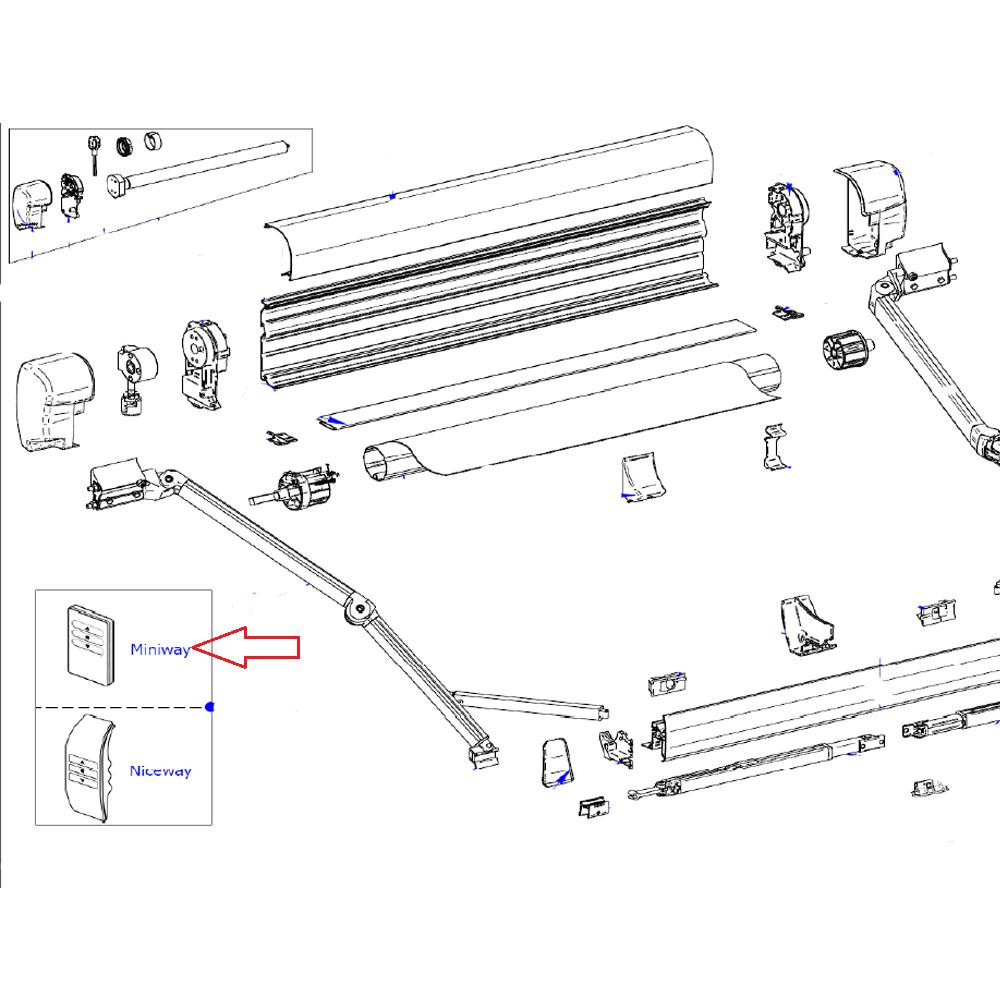 Miniway

Niceway