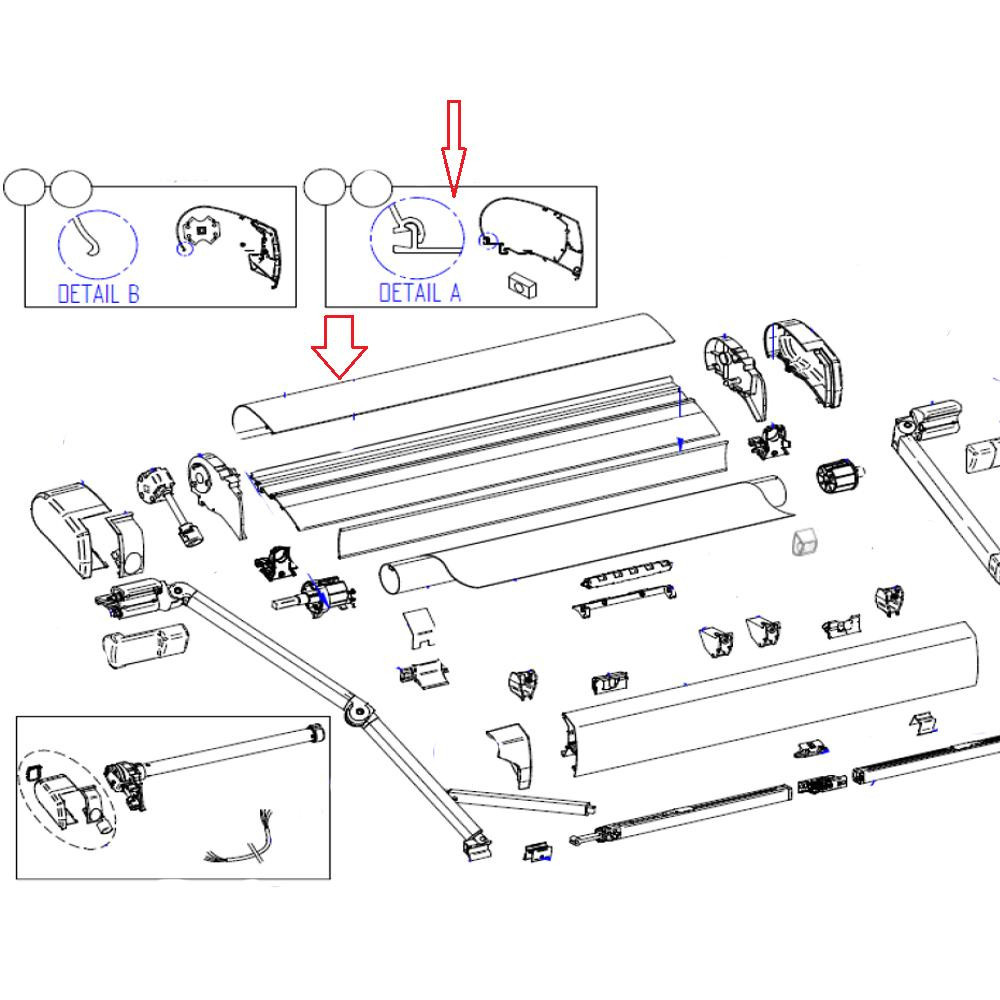 DETAIL B

DETAIL A