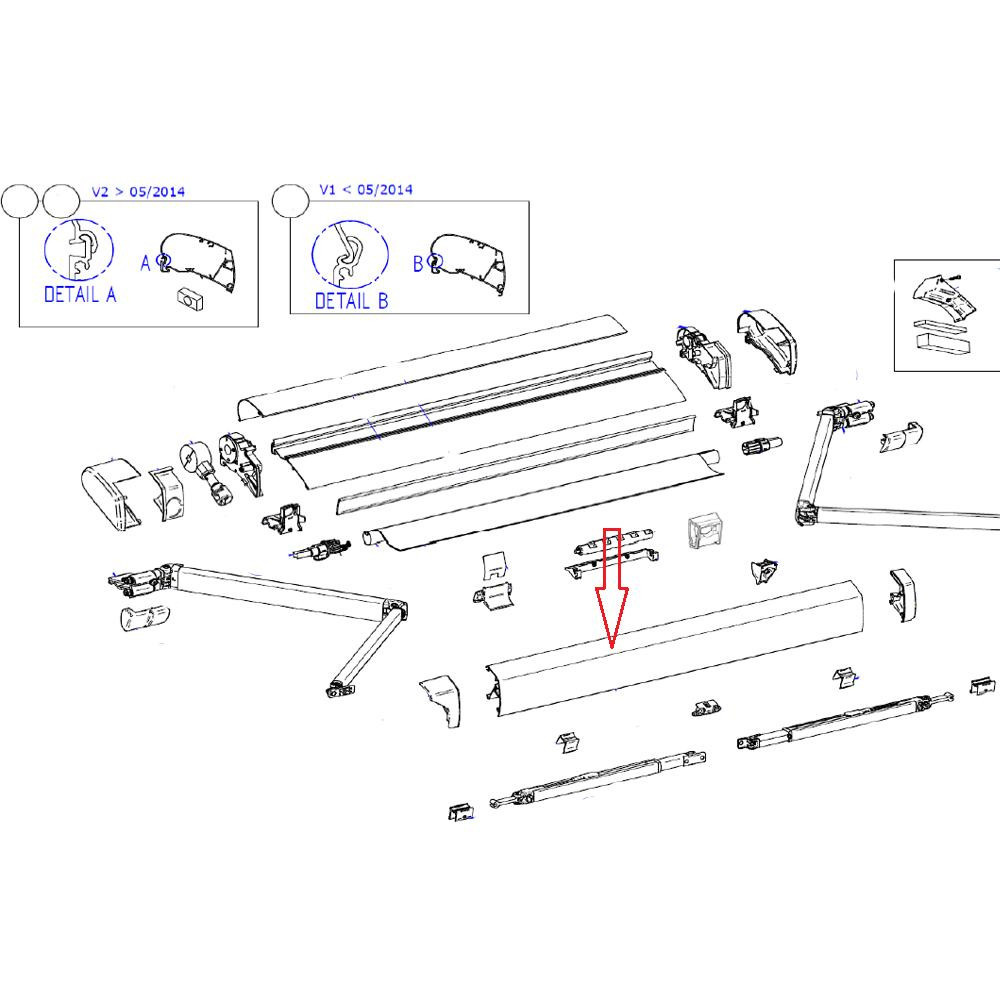 V2 > 05/2014

DETAIL A

A

V1 < 05/2014

DETAIL B

B