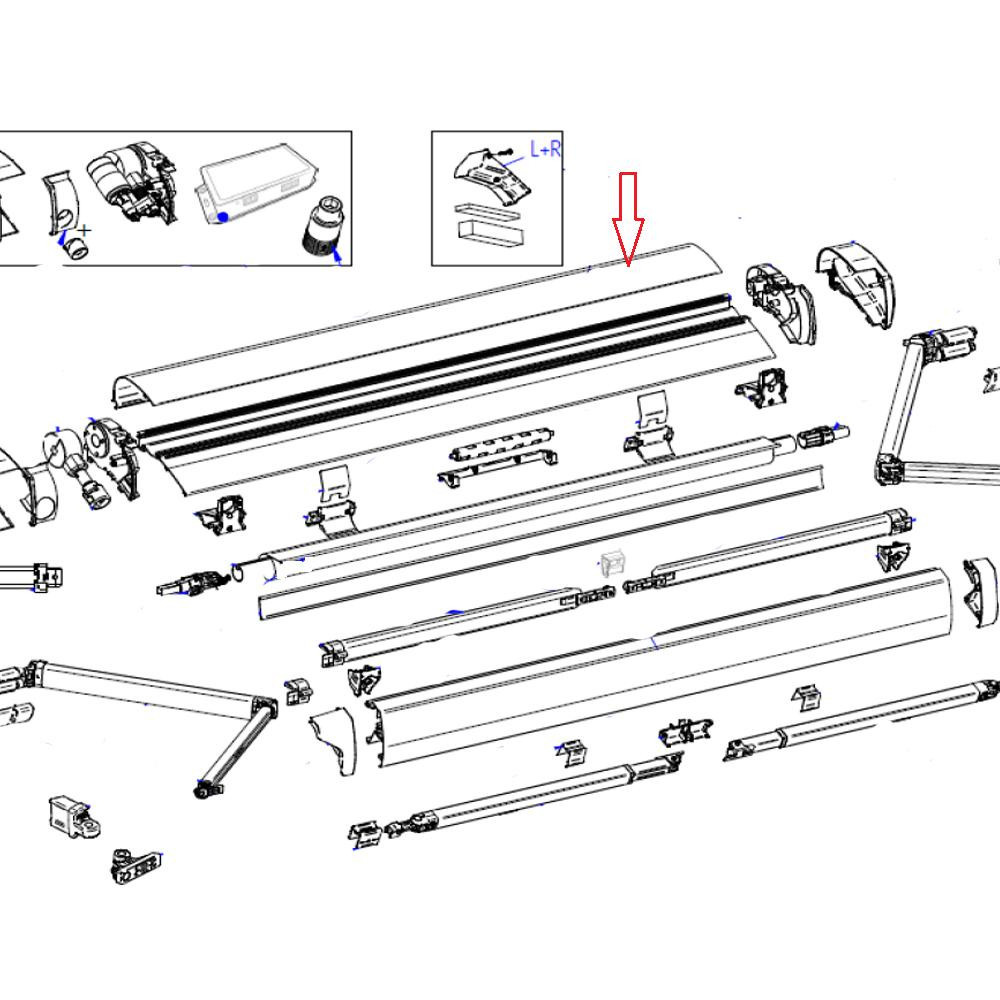 L+R