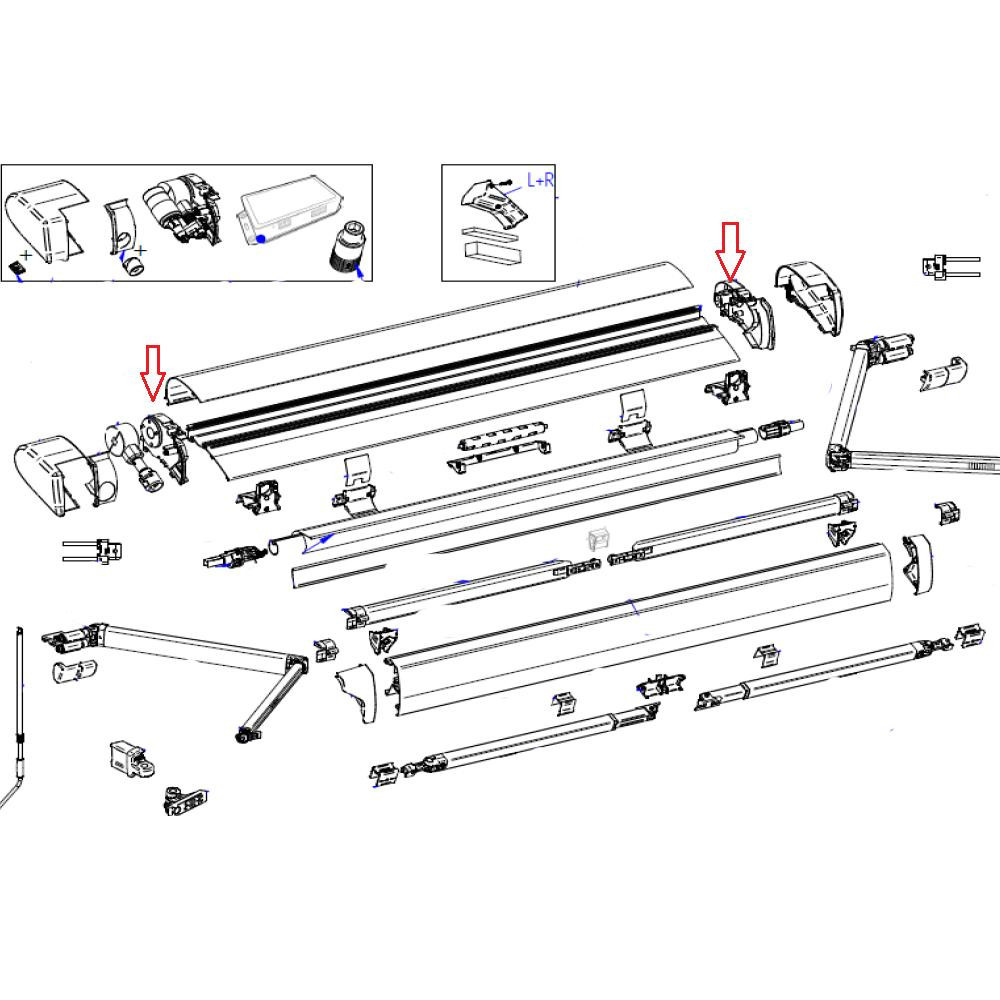 L+R