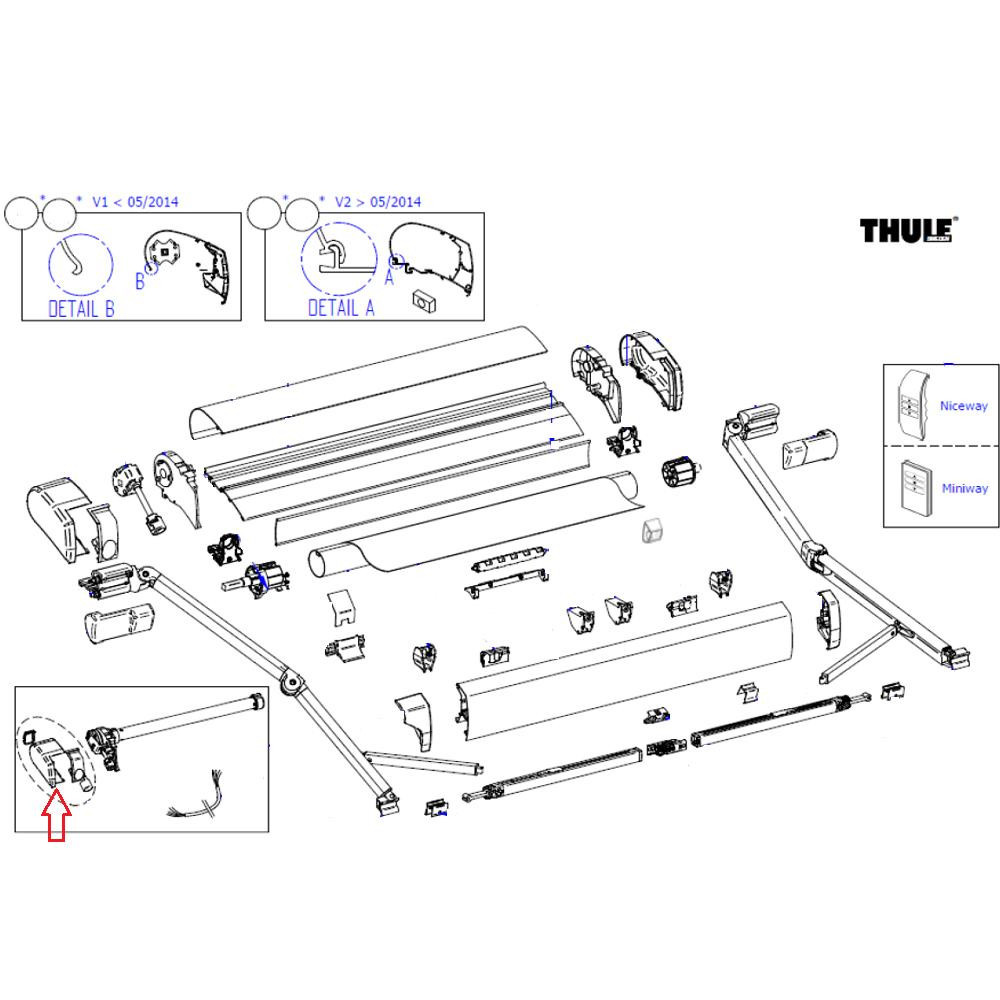 * * V1 < 05/2014

B

DETAIL B

* * V2 > 05/2014

A

DETAIL A

THULE

Niceway

Miniway