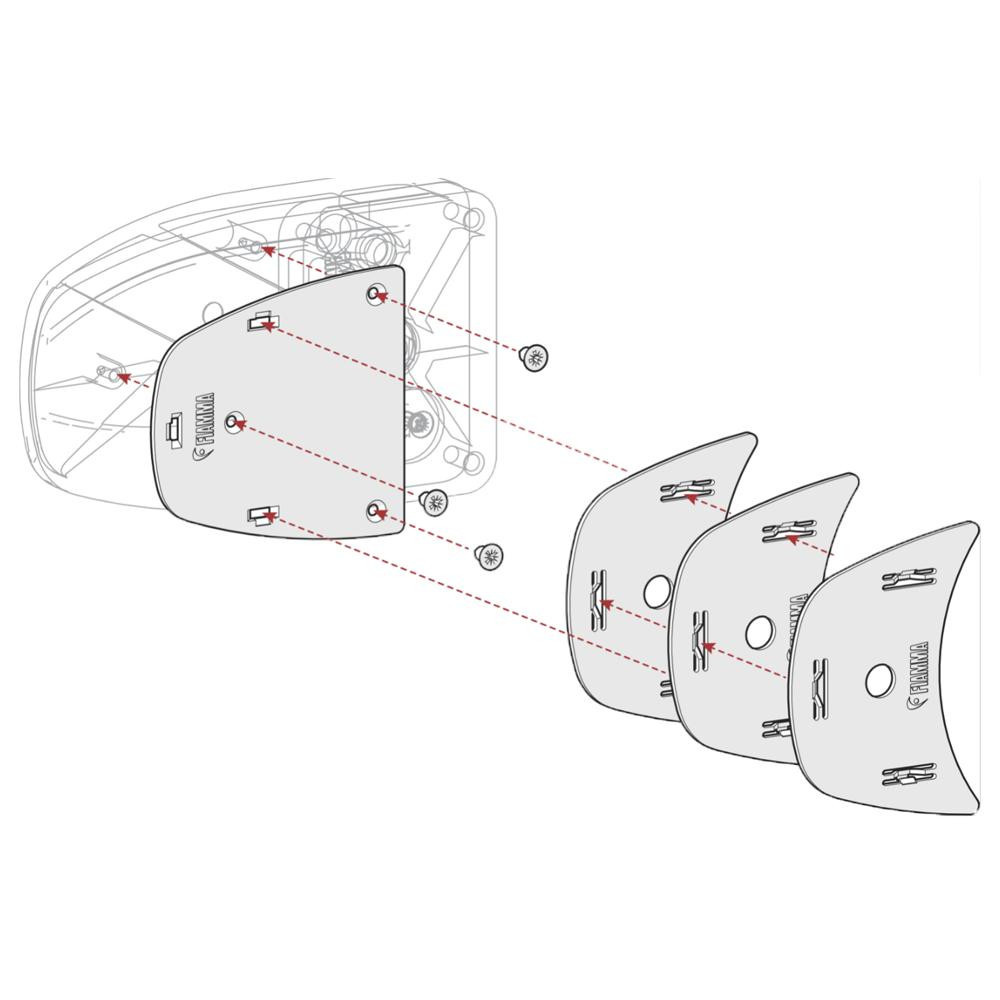 FIAMMA
FIAMMA