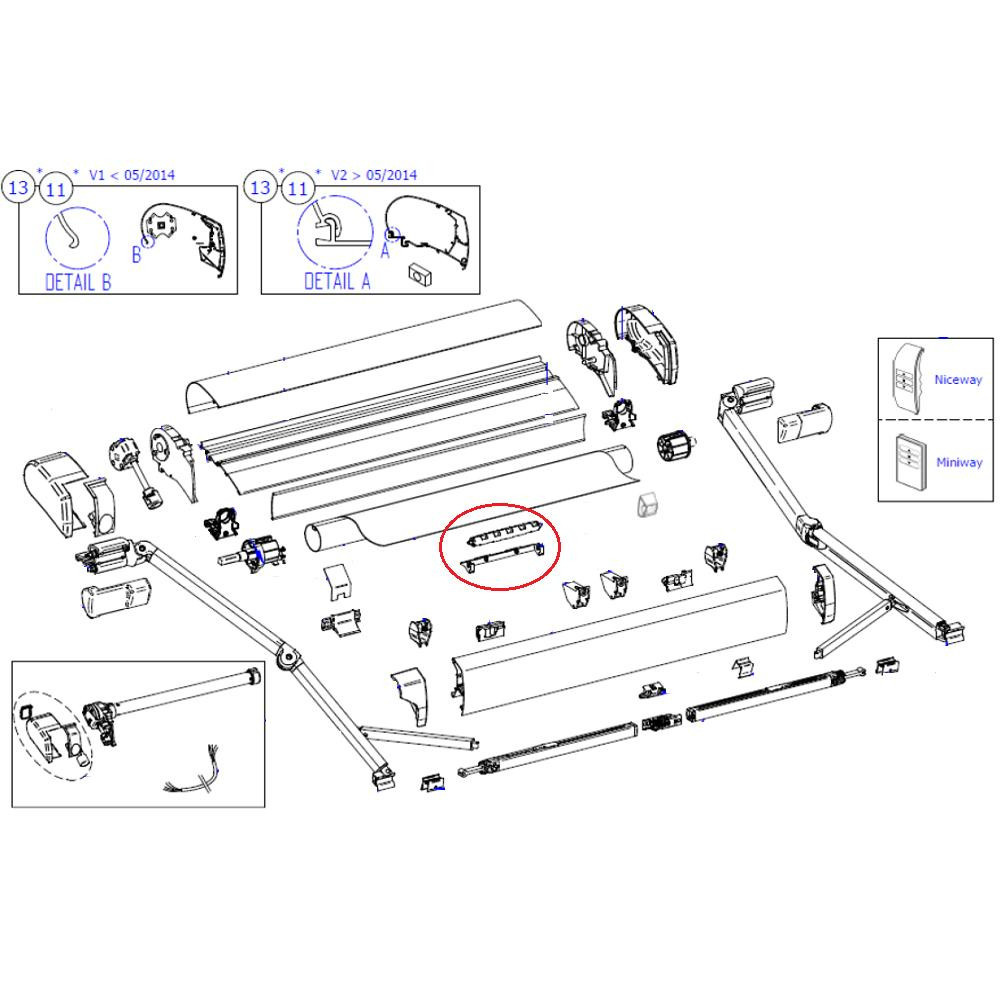 13 * 11 * V1 < 05/2014

B

DETAIL B

13 * 11 * V2 > 05/2014

A

DETAIL A

Niceway

Miniway