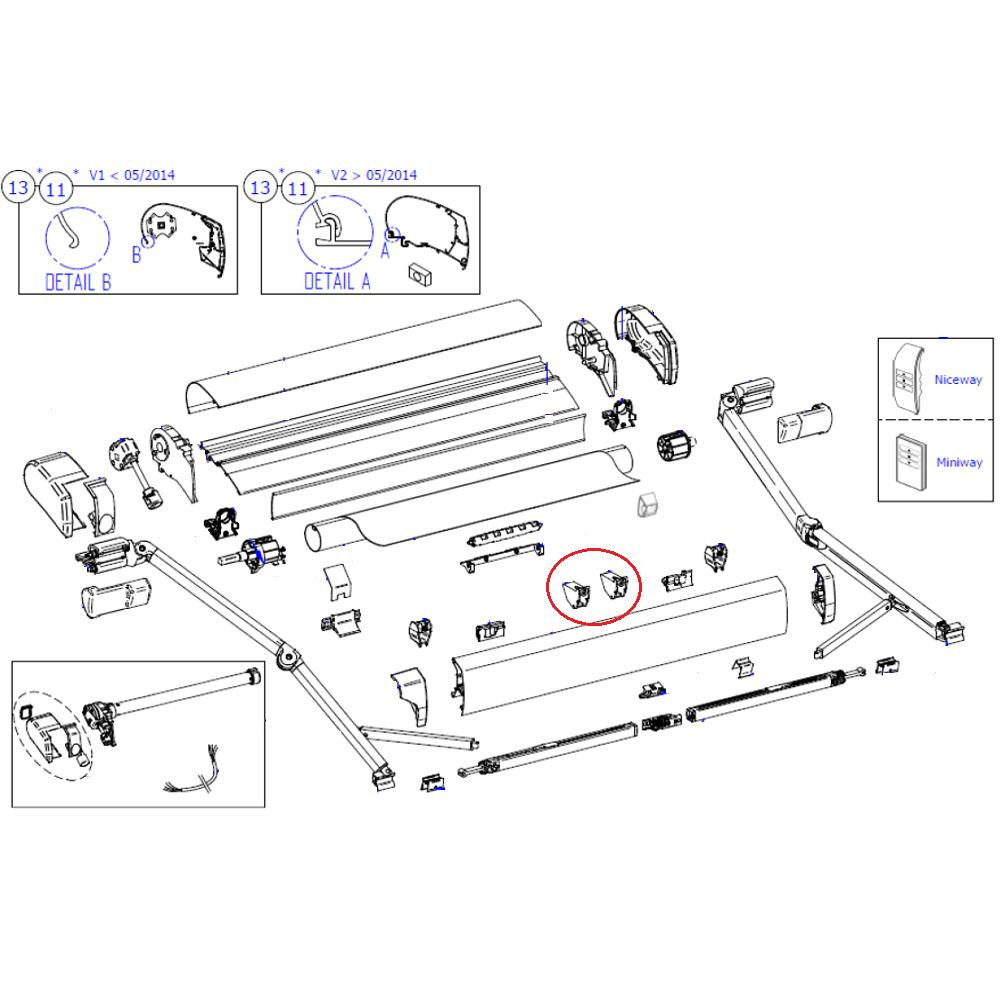 13 * 11 * V1 < 05/2014

B

DETAIL B

13 * 11 * V2 > 05/2014

A

DETAIL A

Niceway

Miniway