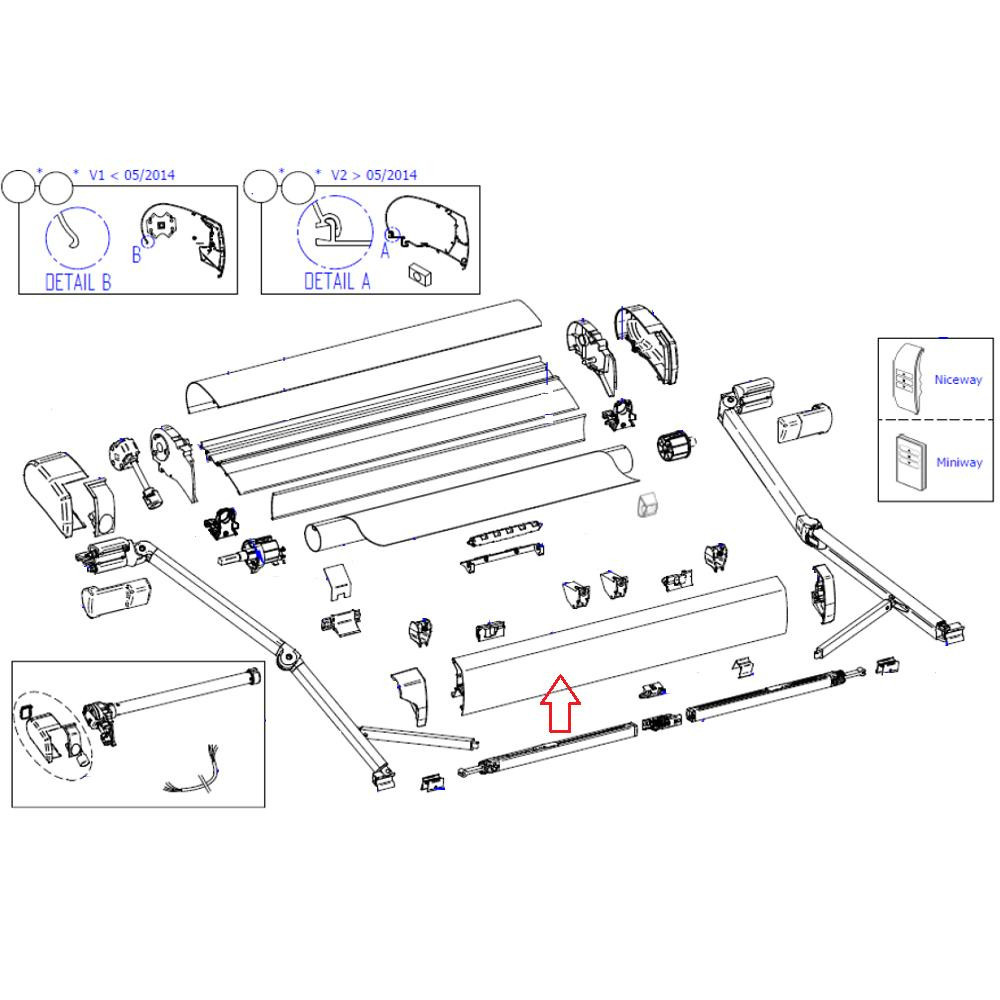 * * V1 < 05/2014

B

DETAIL B

* * V2 > 05/2014

A

DETAIL A

Niceway

Miniway