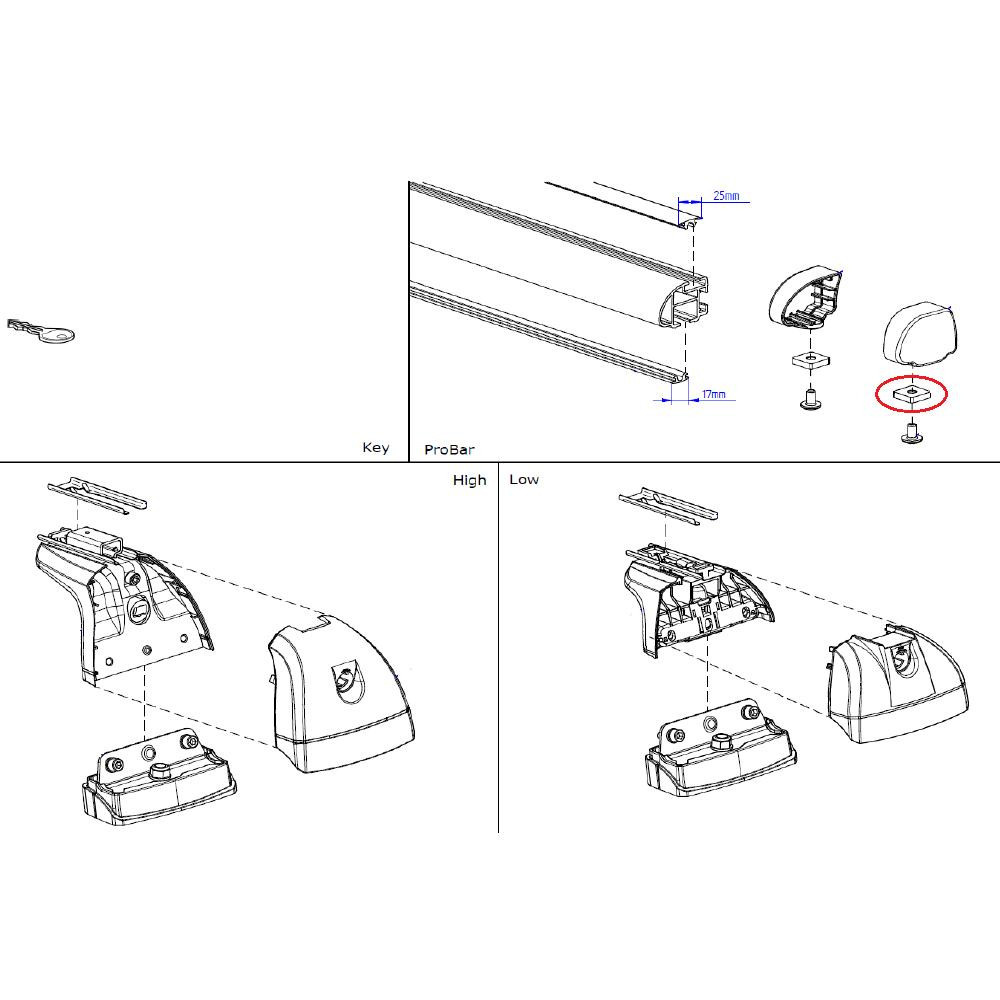 25mm

17mm

Key

ProBar

High

Low