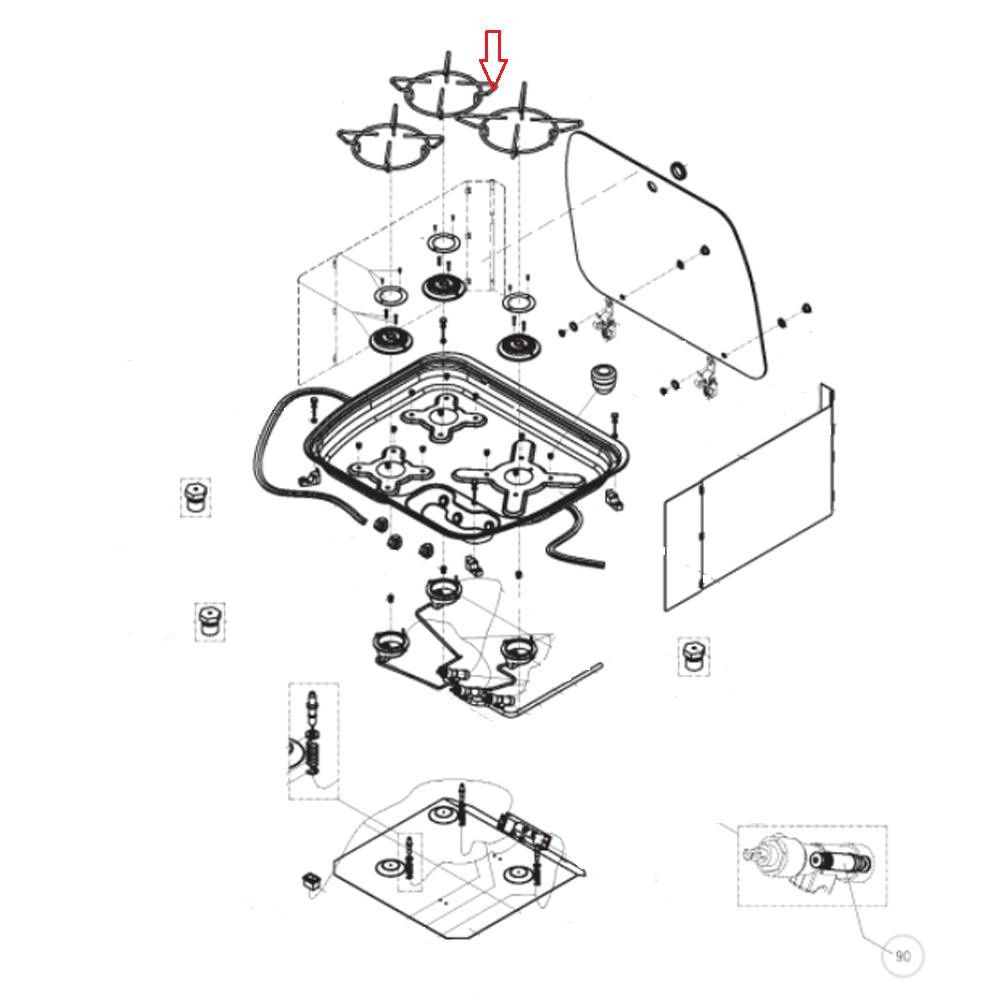 90