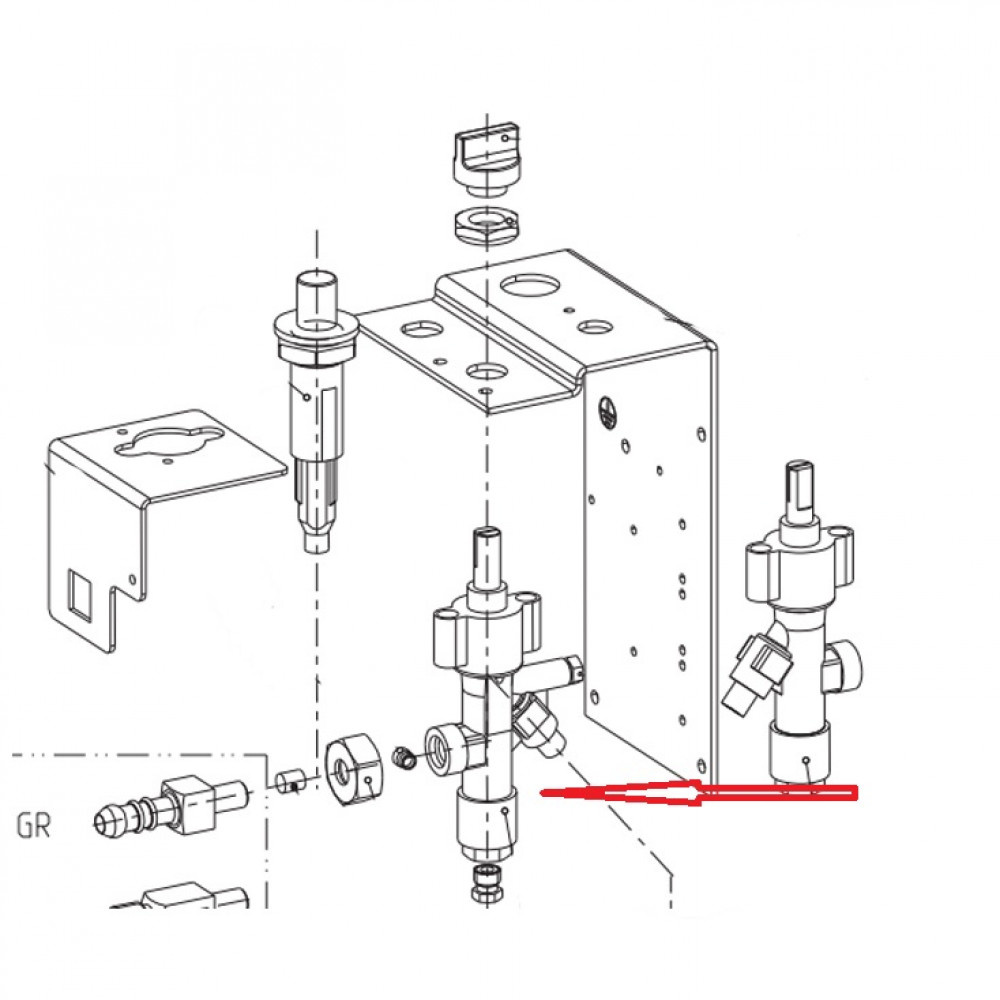 GR