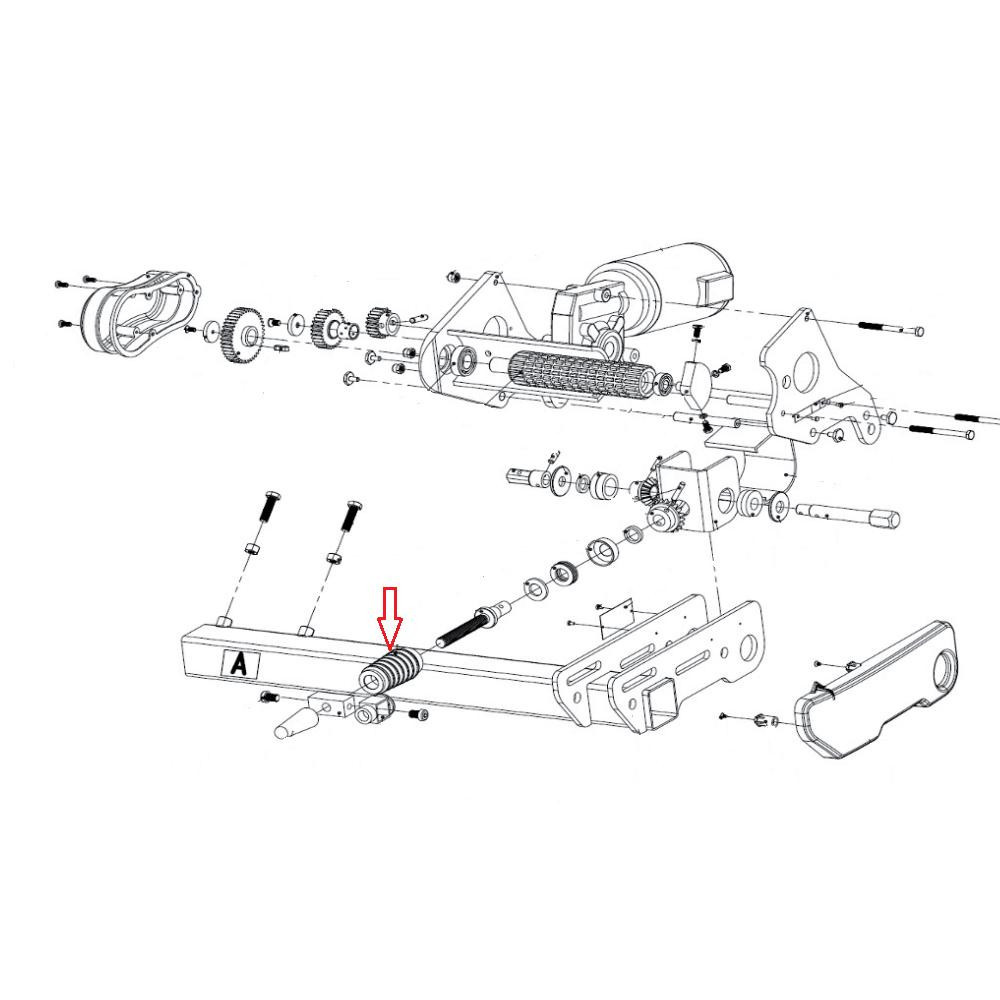 A