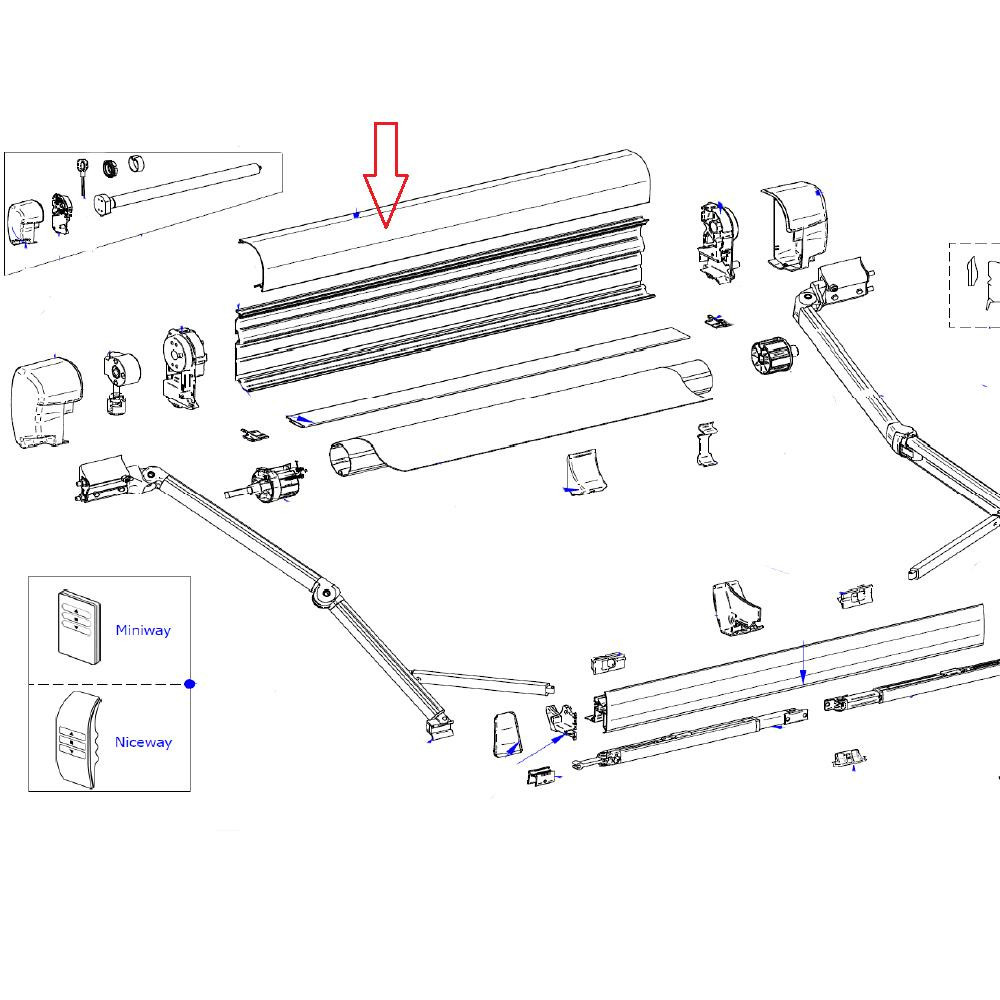 Miniway

Niceway