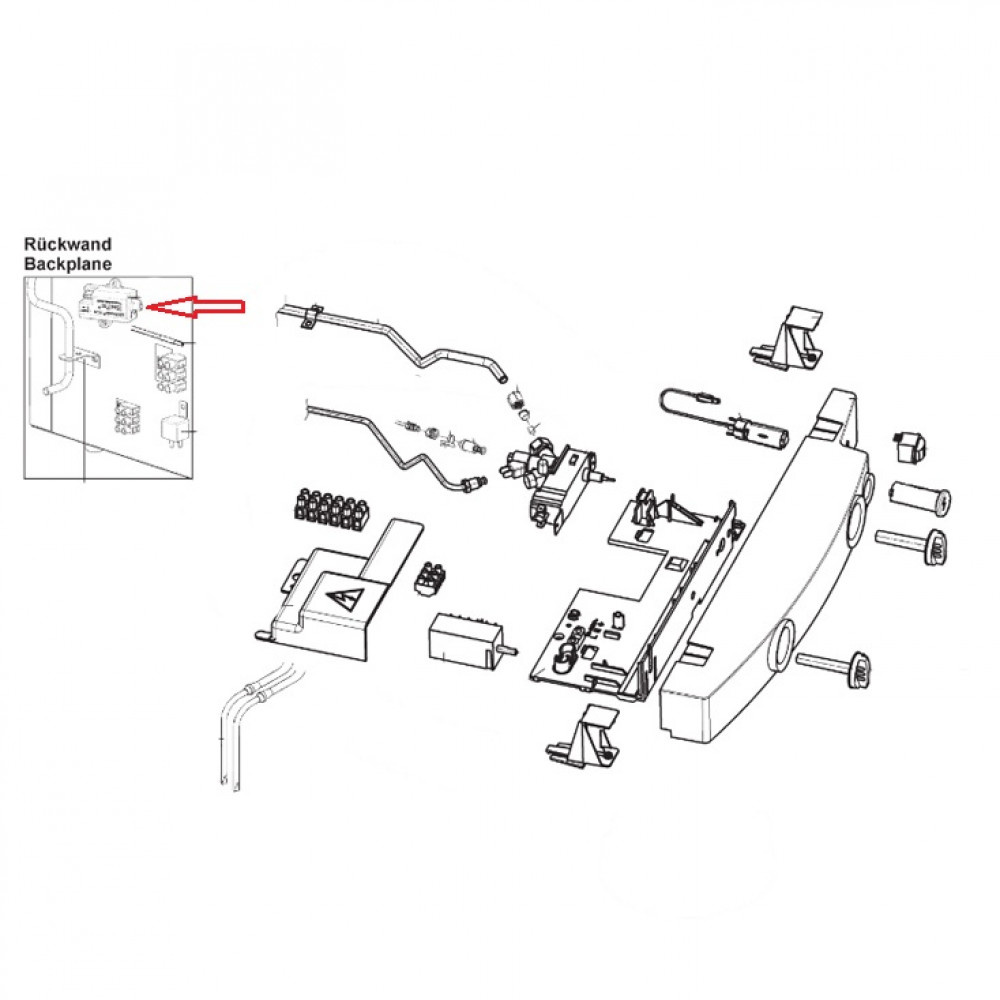 Rückwand
Backplane