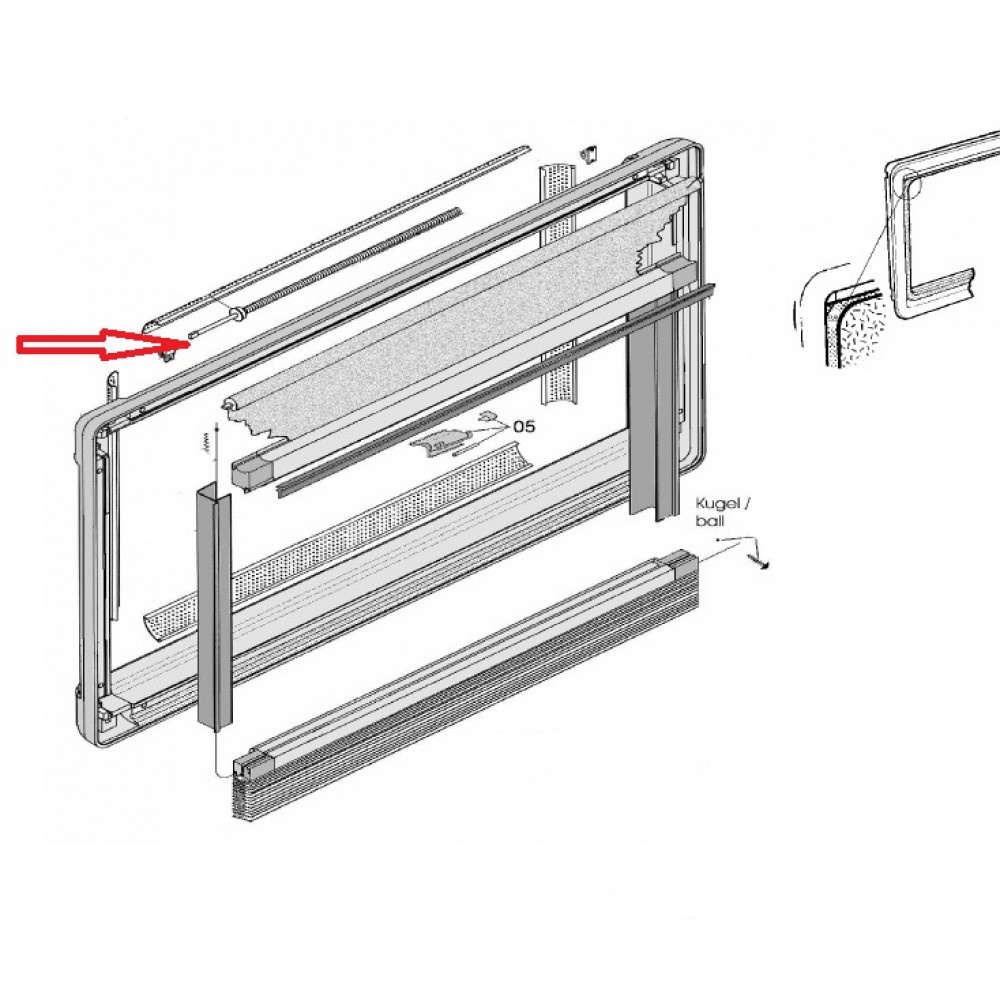 05

Kugel /
ball