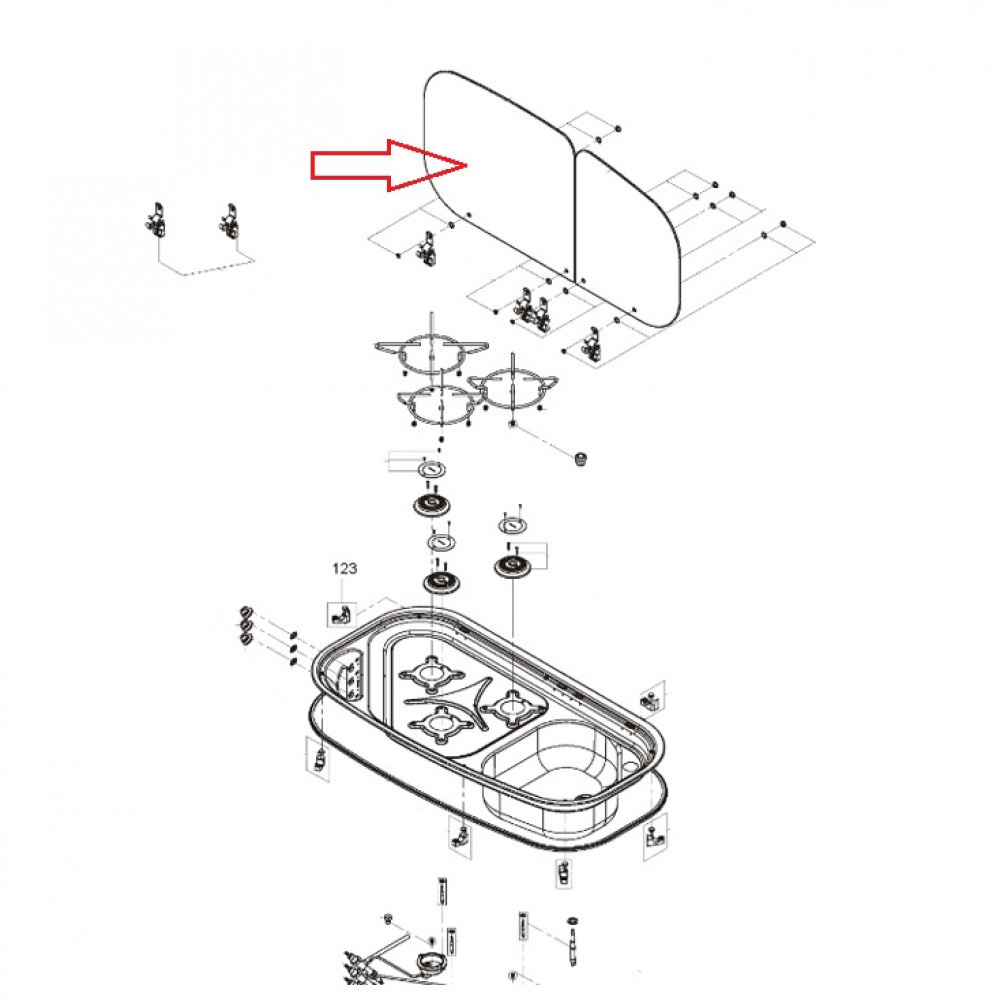 123