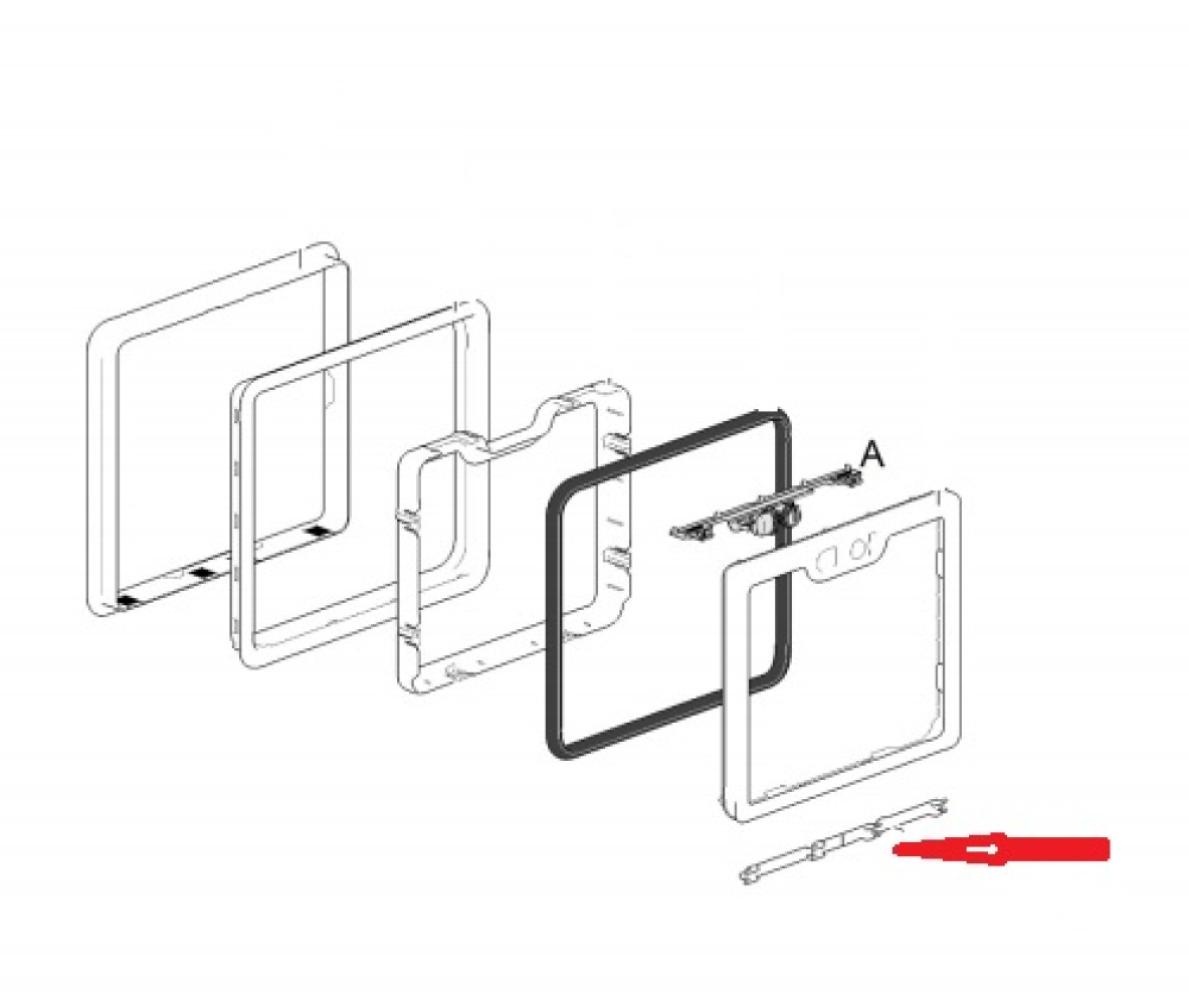 A