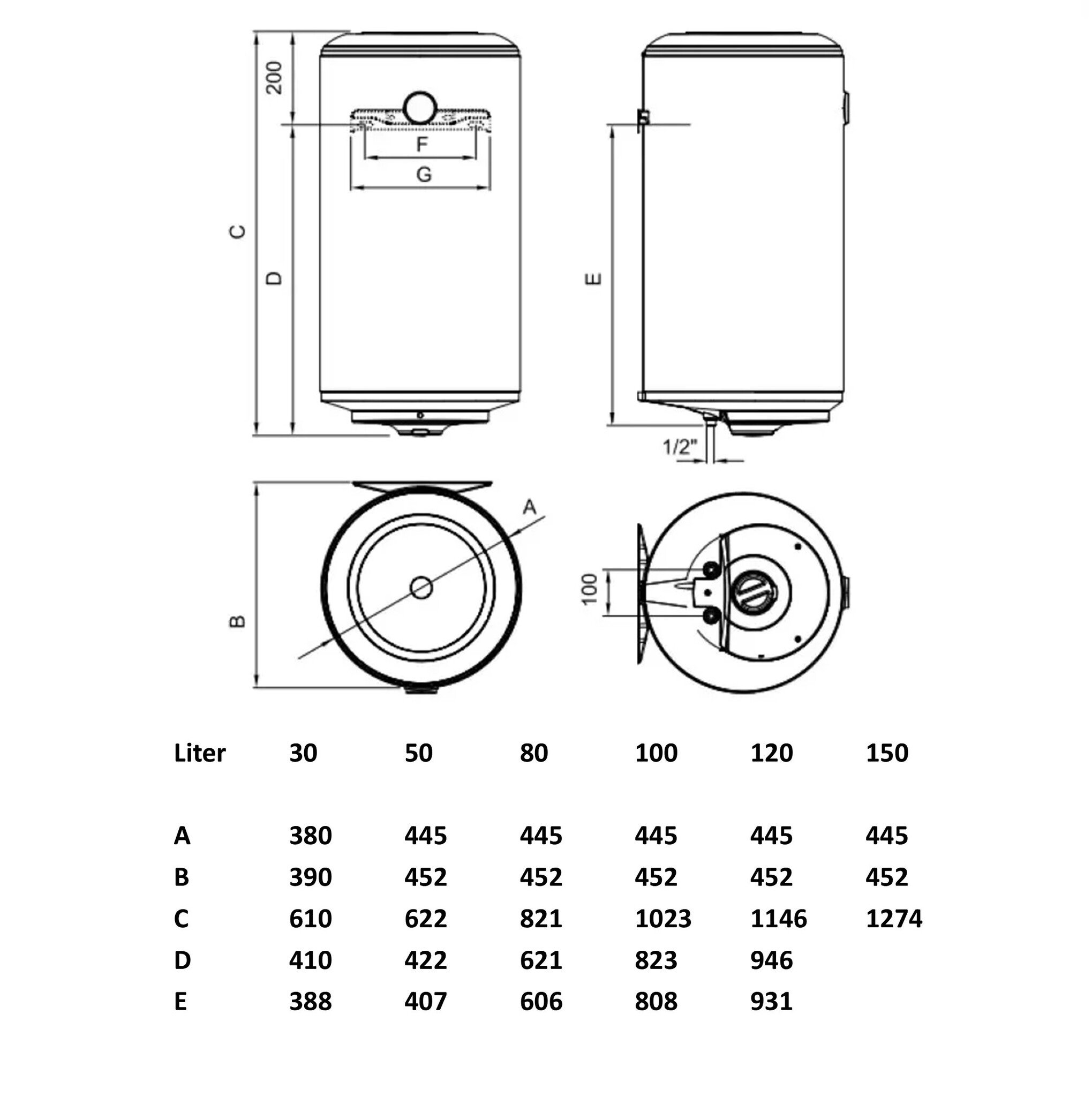 200

C

D

F

G

E

1/2"

A

B

100

| Liter | 30 | 50 | 80 | 100 | 120 | 150 |
|---|---|---|---|---|---|---|
| A | 380 | 445 | 445 | 445 | 445 | 445 |
| B | 390 | 452 | 452 | 452 | 452 | 452 |
| C | 610 | 622 | 821 | 1023 | 1146 | 1274 |
| D | 410 | 422 | 621 | 823 | 946 | |
| E | 388 | 407 | 606 | 808 | 931 | |