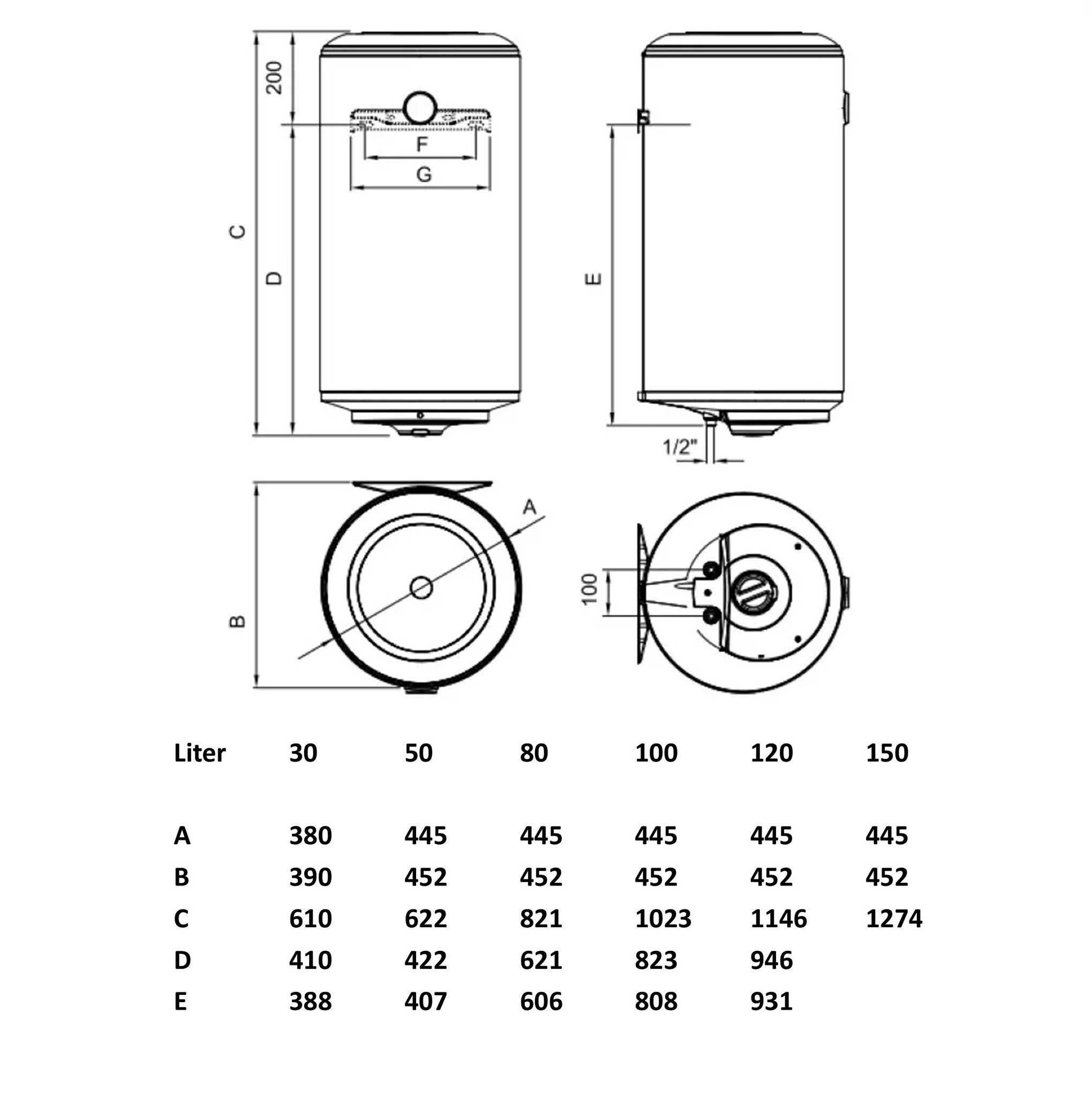 200

C

D

F

G

E

1/2"

A

B

100

| Liter | 30 | 50 | 80 | 100 | 120 | 150 |
|---|---|---|---|---|---|---|
| A | 380 | 445 | 445 | 445 | 445 | 445 |
| B | 390 | 452 | 452 | 452 | 452 | 452 |
| C | 610 | 622 | 821 | 1023 | 1146 | 1274 |
| D | 410 | 422 | 621 | 823 | 946 | |
| E | 388 | 407 | 606 | 808 | 931 | |