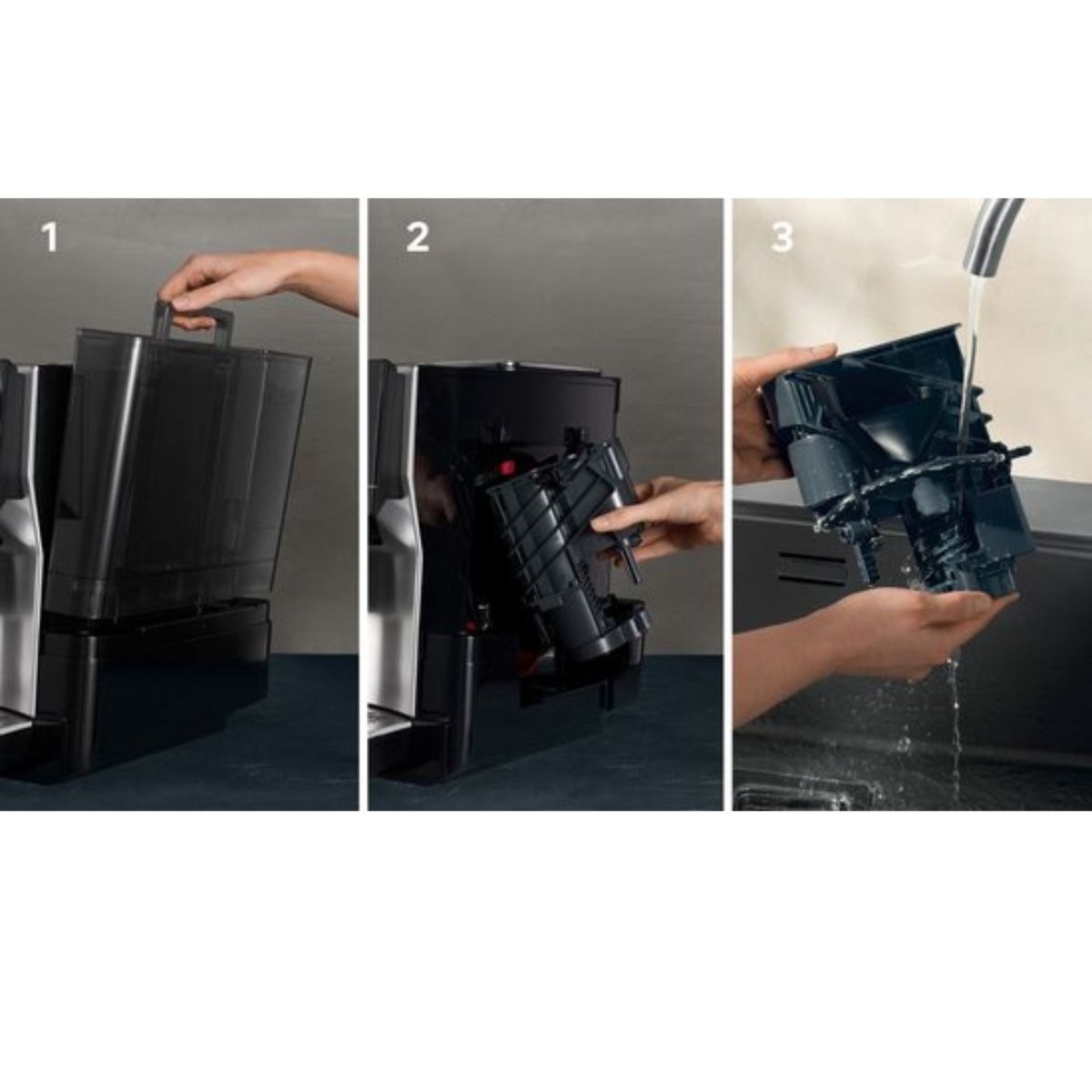 1

2

3