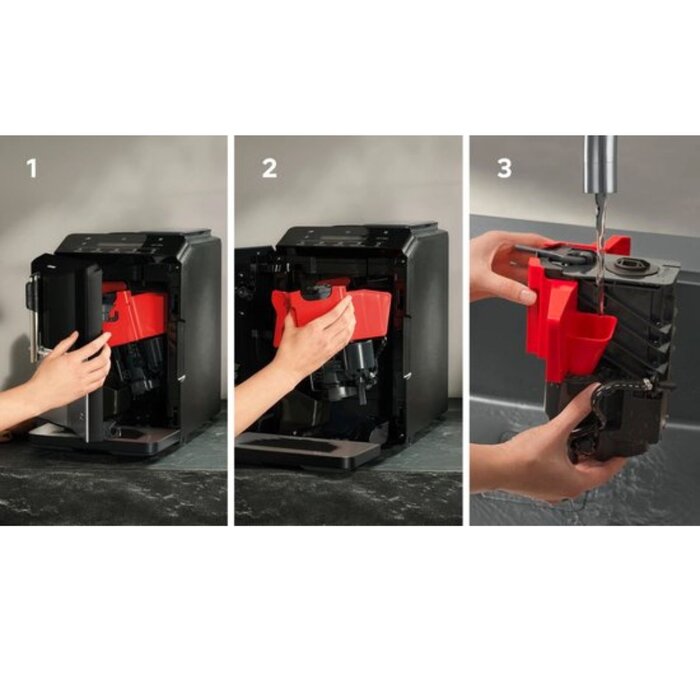 1

2

3