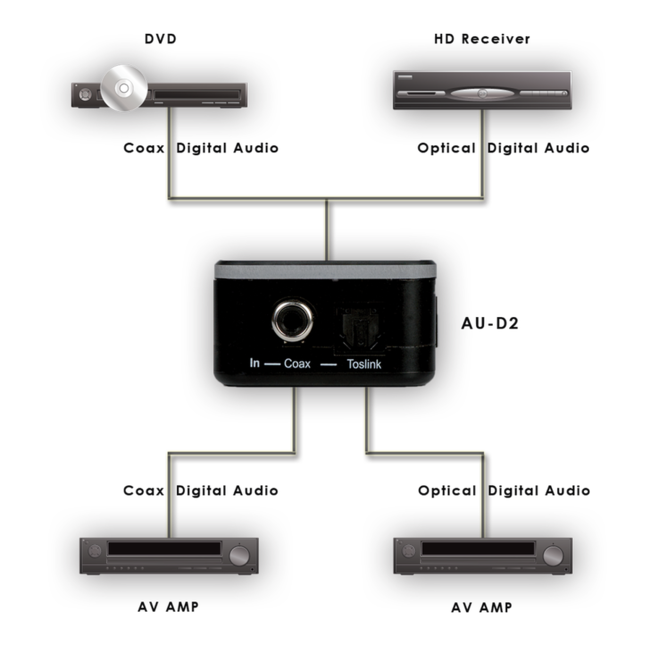 DVD

HD Receiver

Coax Digital Audio

Optical Digital Audio

In — Coax — Toslink

AU-D2

Coax Digital Audio

Optical Digital Audio

AV AMP

AV AMP