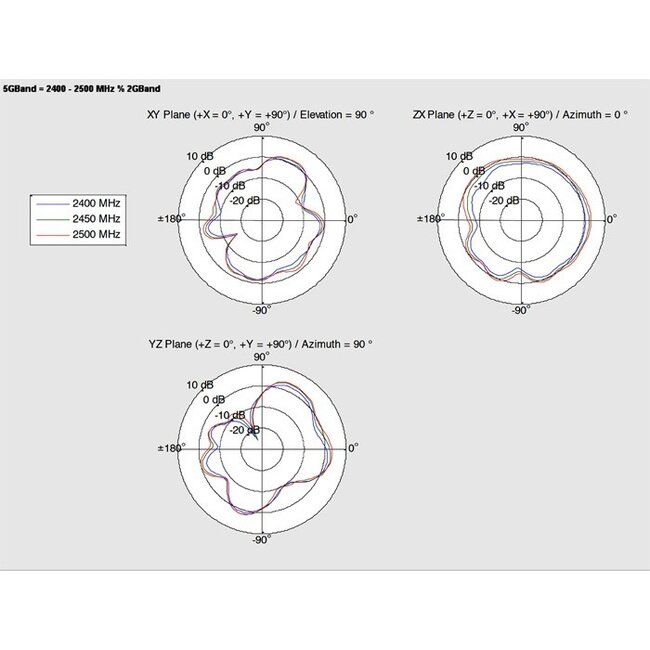 5GBand = 2400 - 2500 MHz % 2GBand

2400 MHz
2450 MHz
2500 MHz

XY Plane (+X = 0°, +Y = +90°) / Elevation = 90 °

90°
10 dB
0 dB
-10 dB
-20 dB
±180°
0°
-90°

ZX Plane (+Z = 0°, +X = +90°) / Azimuth = 0 °

90°
10 dB
0 dB
-10 dB
-20 dB
±180°
0°
-90°

YZ Plane (+Z = 0°, +Y = +90°) / Azimuth = 90 °

90°
10 dB
0 dB
-10 dB
-20 dB
±180°
0°
-90°