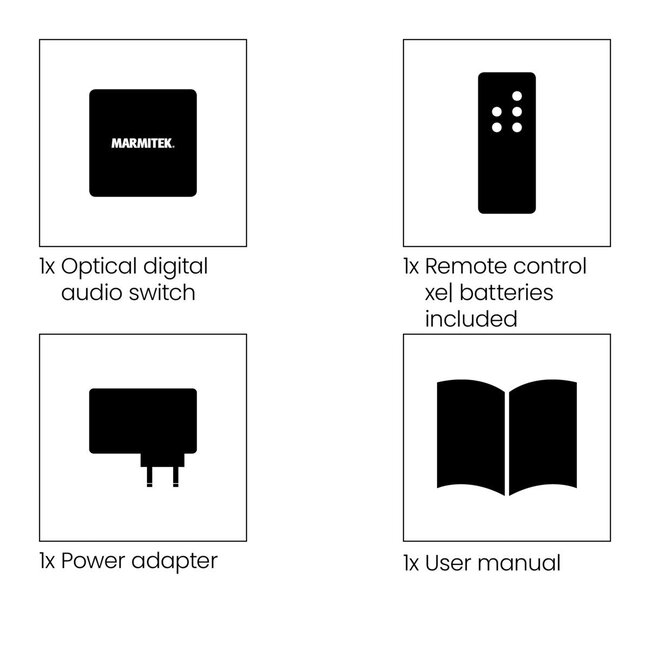 MARMITEK.

1x Optical digital audio switch

1x Remote control xe| batteries included

1x Power adapter

1x User manual