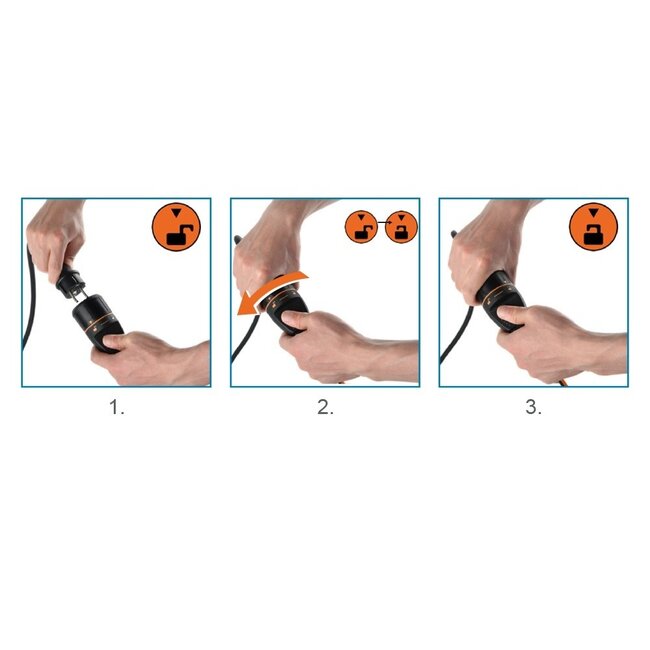 1.

2.

3.