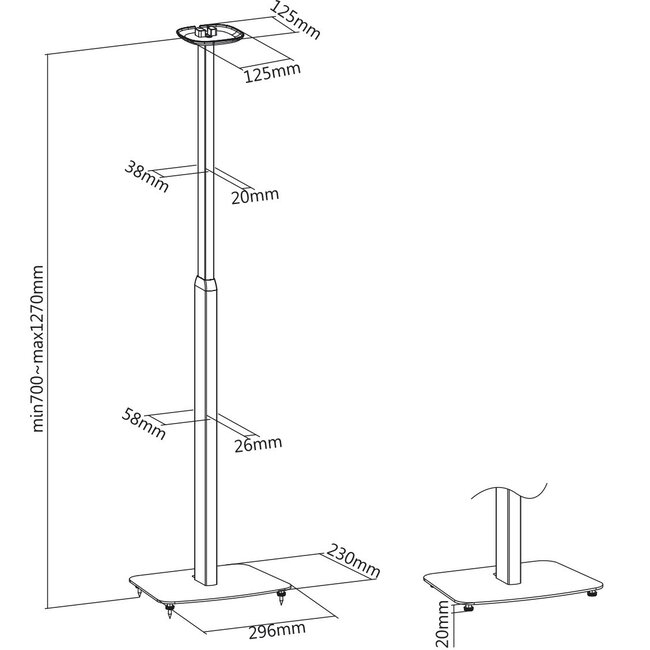 125mm
125mm
38mm
20mm
min700~max1270mm
58mm
26mm
230mm
296mm
20mm