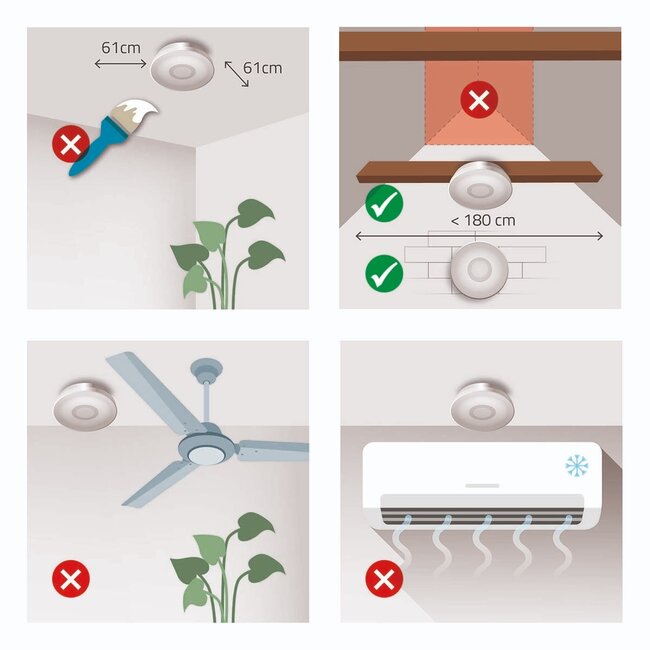 61cm
61cm

< 180 cm