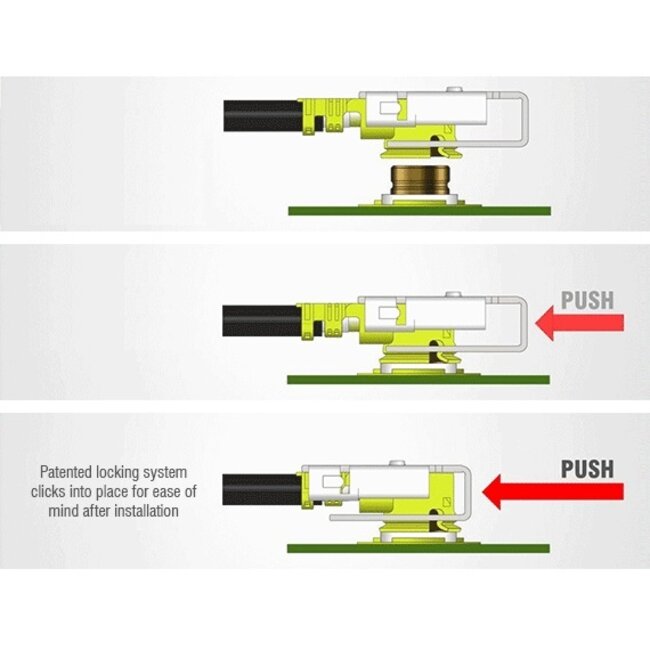 PUSH

Patented locking system clicks into place for ease of mind after installation

PUSH