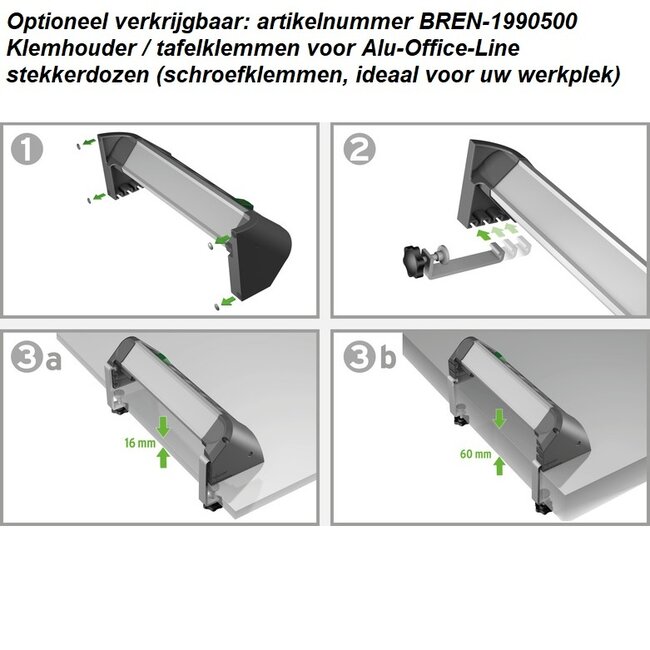 Optioneel verkrijgbaar: artikelnummer BREN-1990500
Klemhouder / tafelklemmen voor Alu-Office-Line stekkerdozen (schroefklemmen, ideaal voor uw werkplek)

1

2

3a

16 mm

3b

60 mm