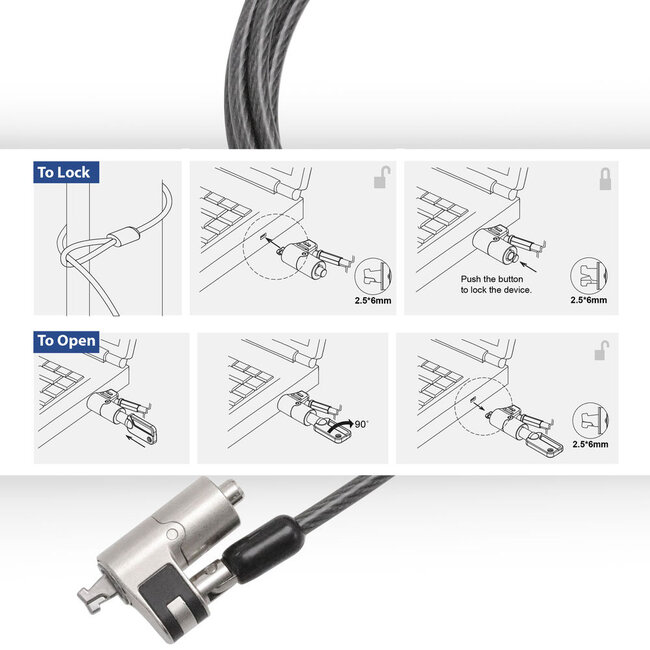 To Lock

2.5*6mm

Push the button to lock the device.

2.5*6mm

To Open

90°

2.5*6mm