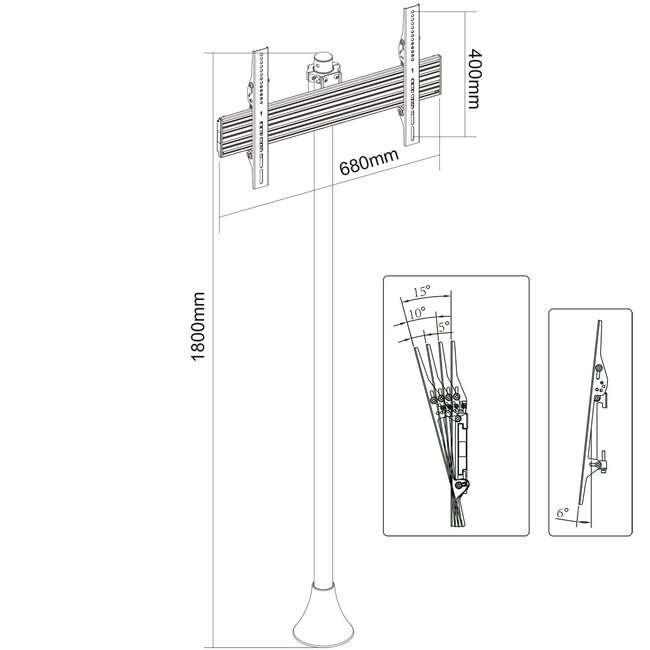 400mm
680mm
1800mm
15°
10°
5°
6°