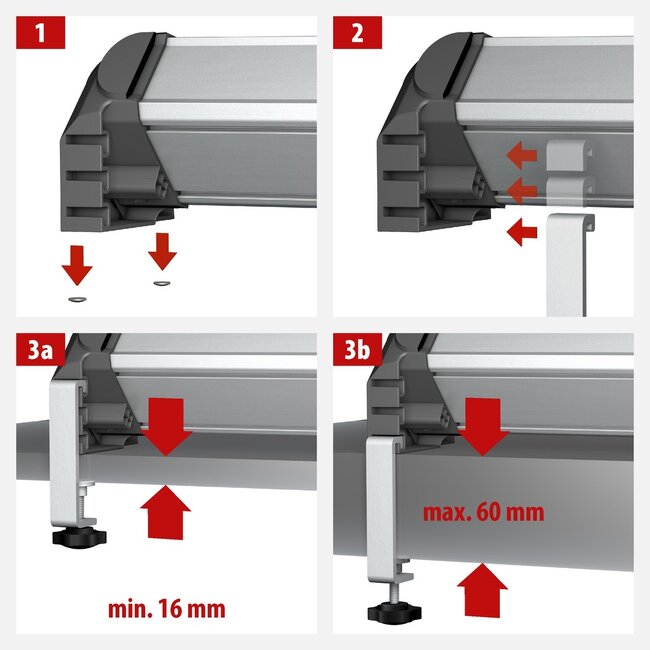 1

2

3a

min. 16 mm

3b

max. 60 mm