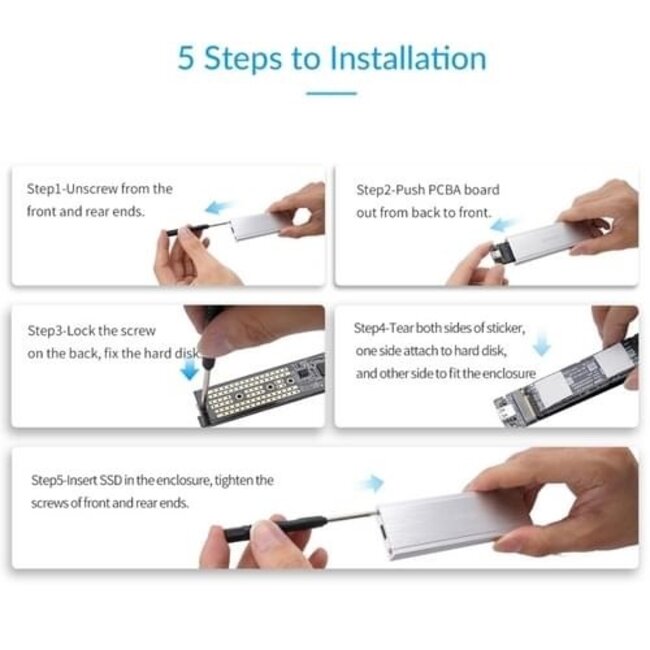 5 Steps to Installation

Step1-Unscrew from the front and rear ends.

Step2-Push PCBA board out from back to front.

Step3-Lock the screw on the back, fix the hard disk

Step4-Tear both sides of sticker, one side attach to hard disk, and other side to fit the enclosure

Step5-Insert SSD in the enclosure, tighten the screws of front and rear ends.