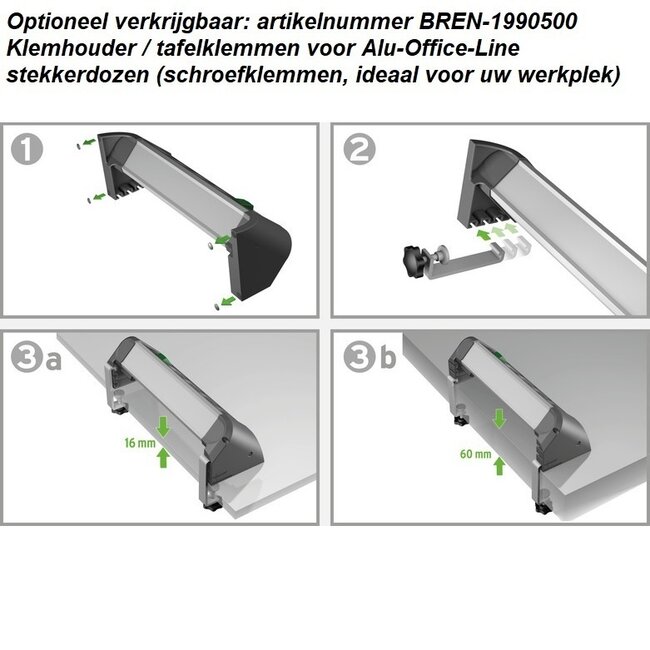 Optioneel verkrijgbaar: artikelnummer BREN-1990500 Klemhouder / tafelklemmen voor Alu-Office-Line stekkerdozen (schroefklemmen, ideaal voor uw werkplek)

1

2

3a

16 mm

3b

60 mm