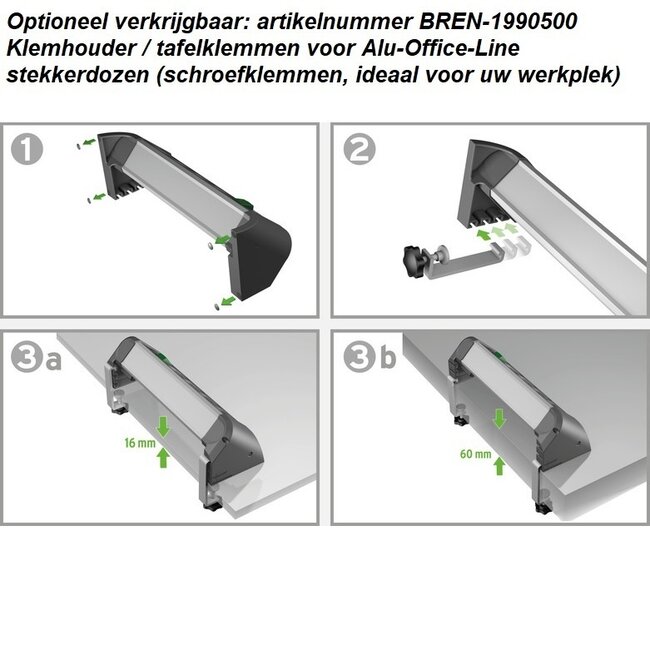 Optioneel verkrijgbaar: artikelnummer BREN-1990500 Klemhouder / tafelklemmen voor Alu-Office-Line stekkerdozen (schroefklemmen, ideaal voor uw werkplek)

1

2

3a

16 mm

3b

60 mm