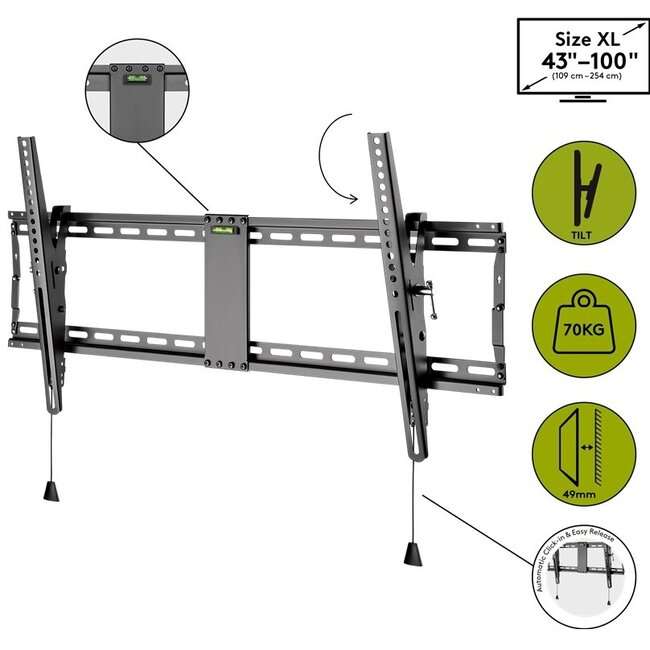 Size XL
43"–100"
(109 cm–254 cm)

TILT

70KG

49mm

Automatic Click-in & Easy Release