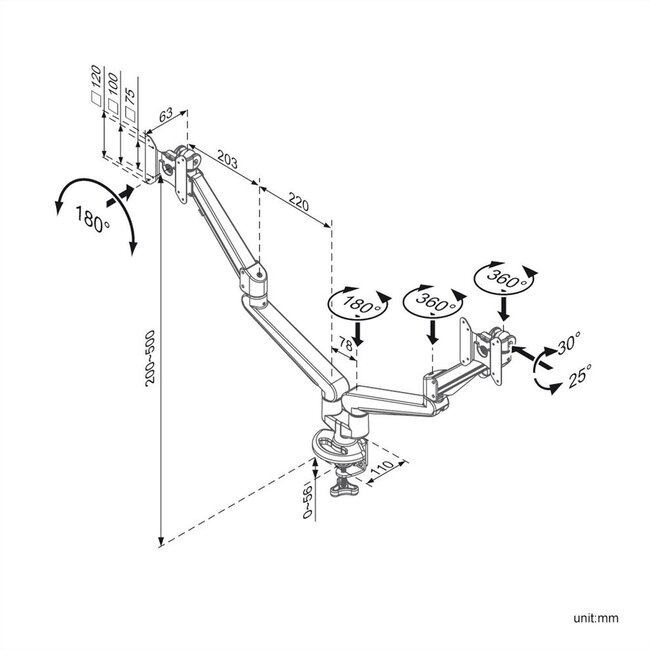 □120
□100
□75
63
203
220
180°
200~500
180°
360°
360°
78
30°
25°
110
0~56
unit:mm