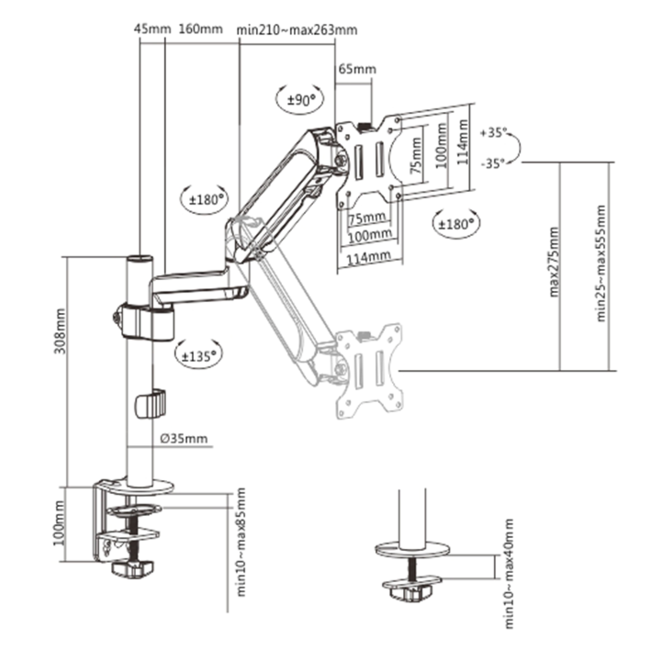 45mm 160mm min210~max263mm

65mm

±90°

+35°
-35°

75mm
100mm
114mm

±180°

75mm
100mm
114mm

±180°

max275mm

min25~max555mm

308mm

±135°

Ø35mm

100mm

min10~max85mm

min10~max40mm