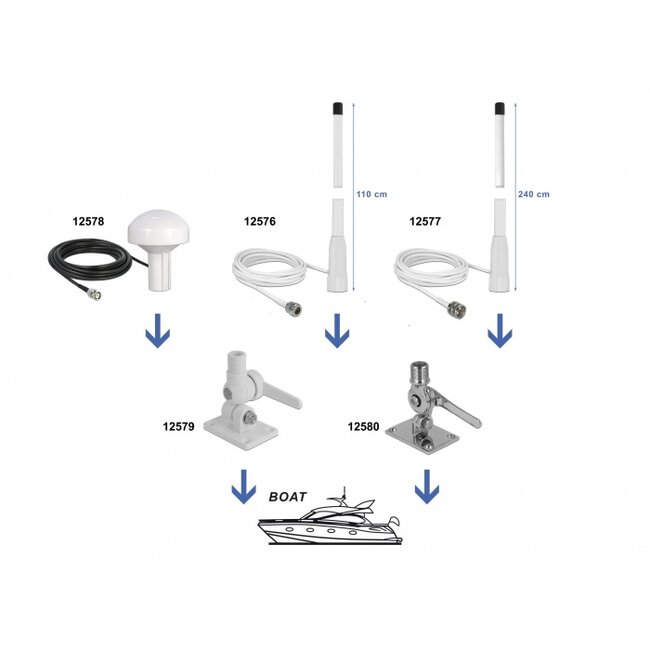 110 cm

240 cm

12578

12576

12577

12579

12580

BOAT