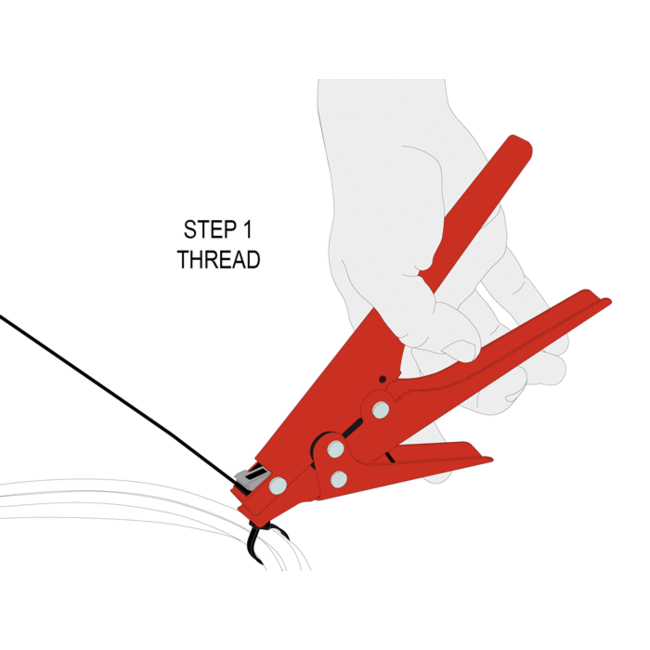 STEP 1
THREAD