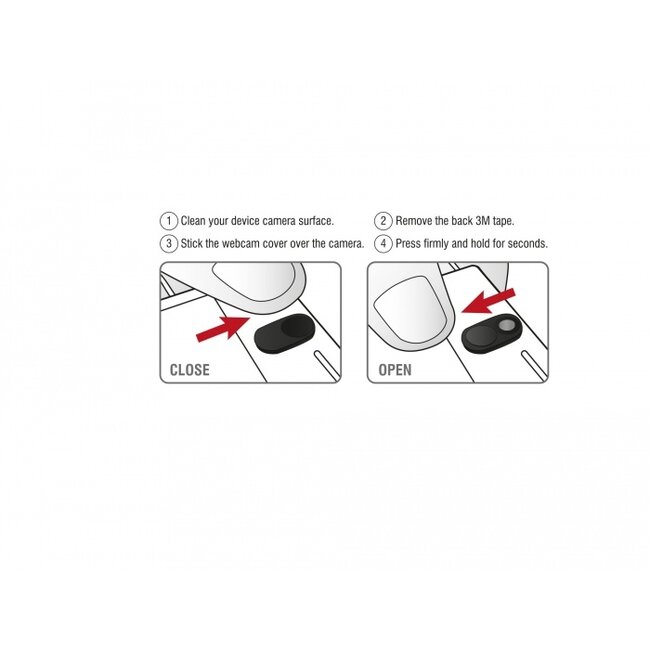 1 Clean your device camera surface.

2 Remove the back 3M tape.

3 Stick the webcam cover over the camera.

4 Press firmly and hold for seconds.

CLOSE

OPEN