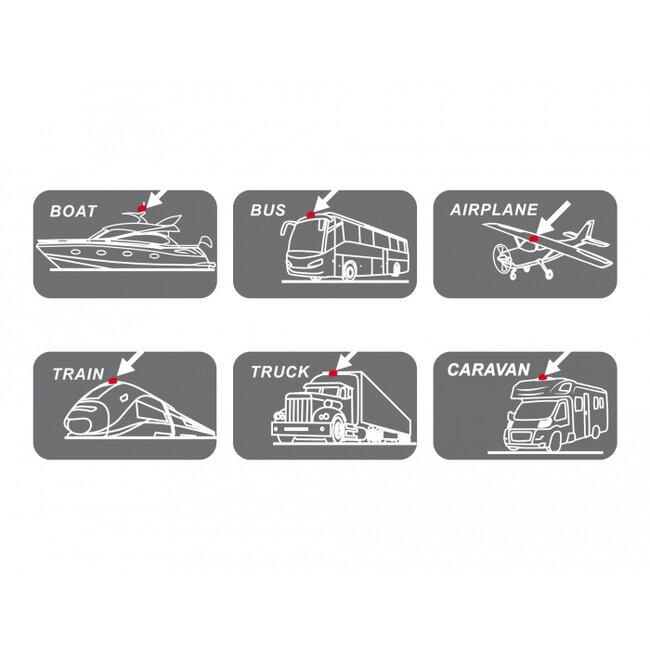 BOAT

BUS

AIRPLANE

TRAIN

TRUCK

CARAVAN