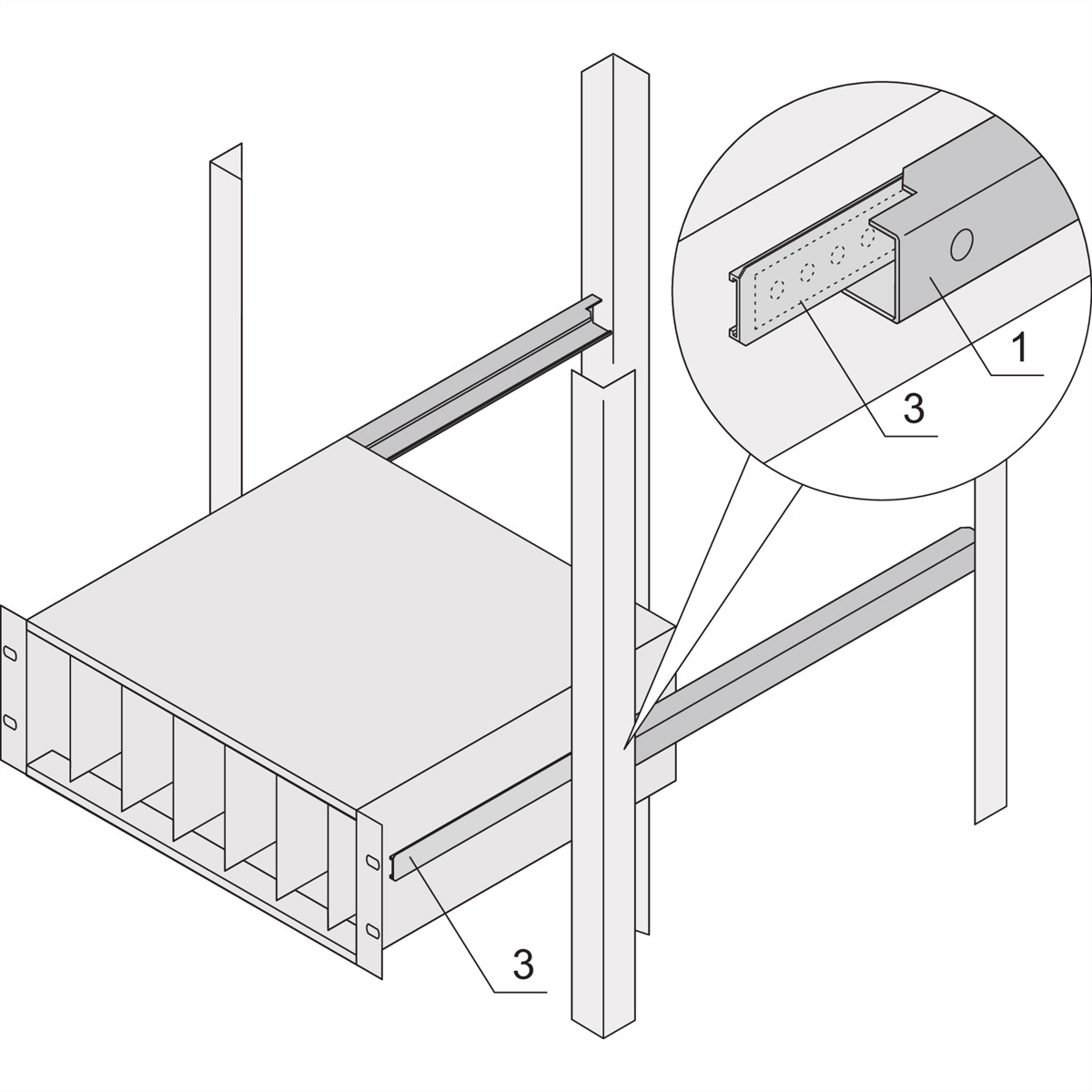 1
3
3