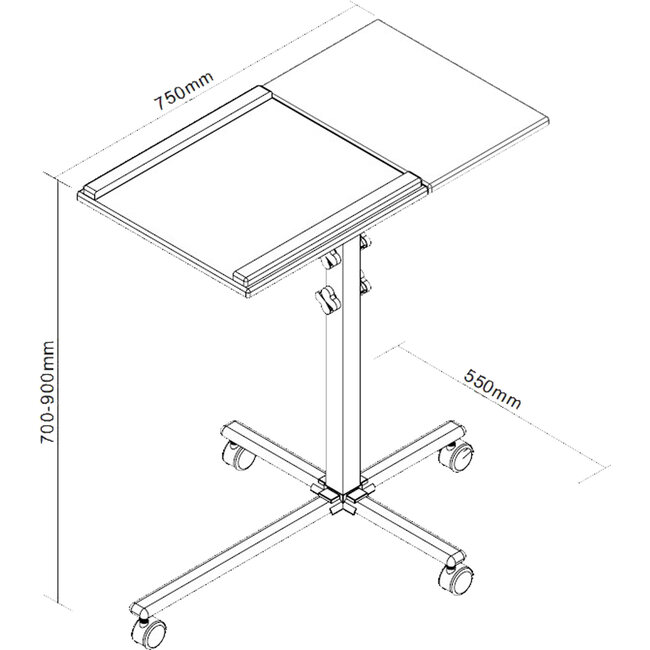 750mm

700-900mm

550mm